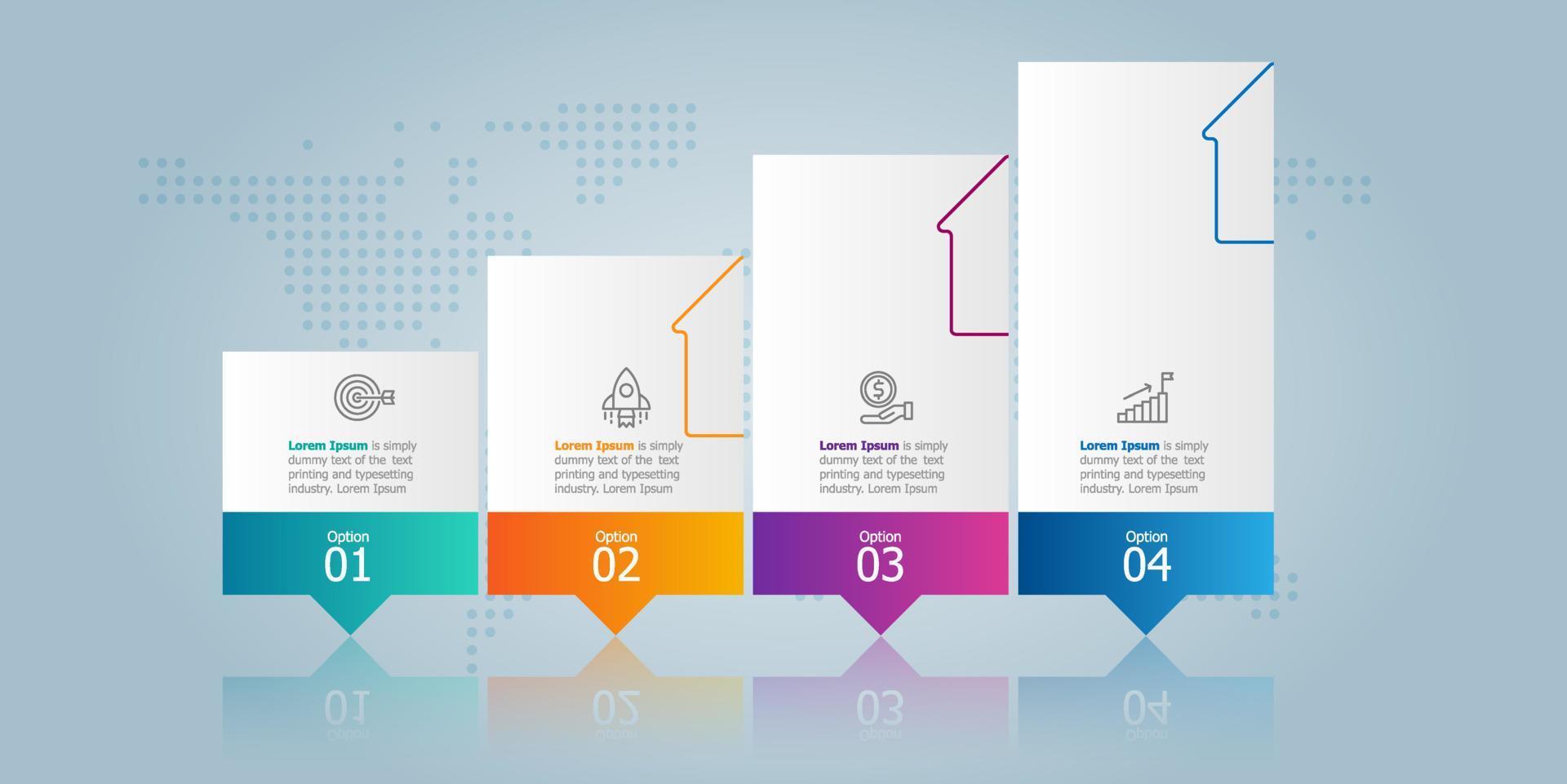 Lorem Ipsum is simply dummy text of the text printing and typesetting industry. Lorem Ipsum

Option
01

Lorem Ipsum is simply dummy text of the text printing and typesetting industry. Lorem Ipsum

Option
02

Lorem Ipsum is simply dummy text of the text printing and typesetting industry. Lorem Ipsum

Option
03

Lorem Ipsum is simply dummy text of the text printing and typesetting industry. Lorem Ipsum

Option
04