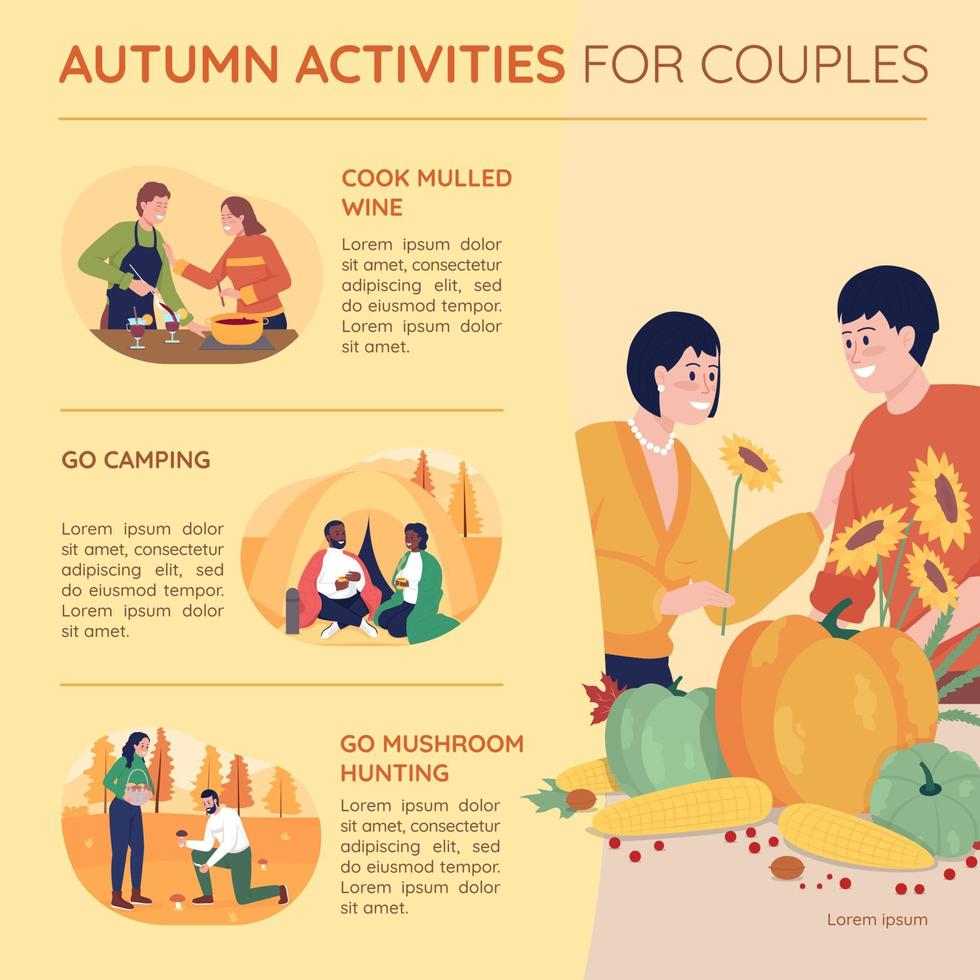 AUTUMN ACTIVITIES FOR COUPLES

COOK MULLED WINE

Lorem ipsum dolor sit amet, consectetur adipiscing elit, sed do eiusmod tempor. Lorem ipsum dolor sit amet.

GO CAMPING

Lorem ipsum dolor sit amet, consectetur adipiscing elit, sed do eiusmod tempor. Lorem ipsum dolor sit amet.

GO MUSHROOM HUNTING

Lorem ipsum dolor sit amet, consectetur adipiscing elit, sed do eiusmod tempor. Lorem ipsum dolor sit amet.

Lorem ipsum