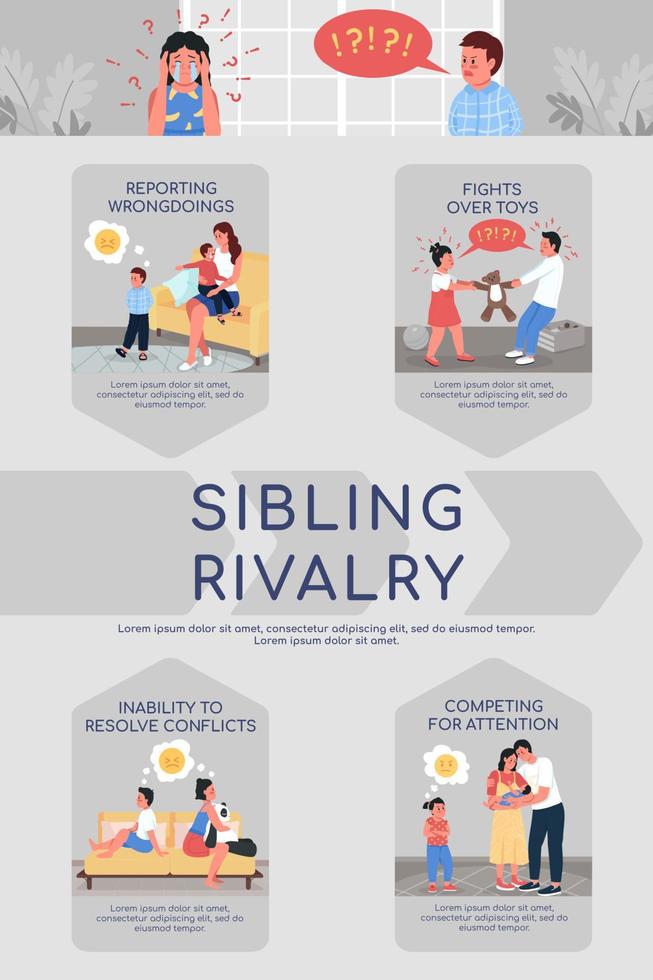 !?!?!

REPORTING WRONGDOINGS

Lorem ipsum dolor sit amet, consectetur adipiscing elit, sed do eiusmod tempor.

FIGHTS OVER TOYS

!?!?!

Lorem ipsum dolor sit amet, consectetur adipiscing elit, sed do eiusmod tempor.

SIBLING RIVALRY

Lorem ipsum dolor sit amet, consectetur adipiscing elit, sed do eiusmod tempor. Lorem ipsum dolor sit amet.

INABILITY TO RESOLVE CONFLICTS

Lorem ipsum dolor sit amet, consectetur adipiscing elit, sed do eiusmod tempor.

COMPETING FOR ATTENTION

Lorem ipsum dolor sit amet, consectetur adipiscing elit, sed do eiusmod tempor.