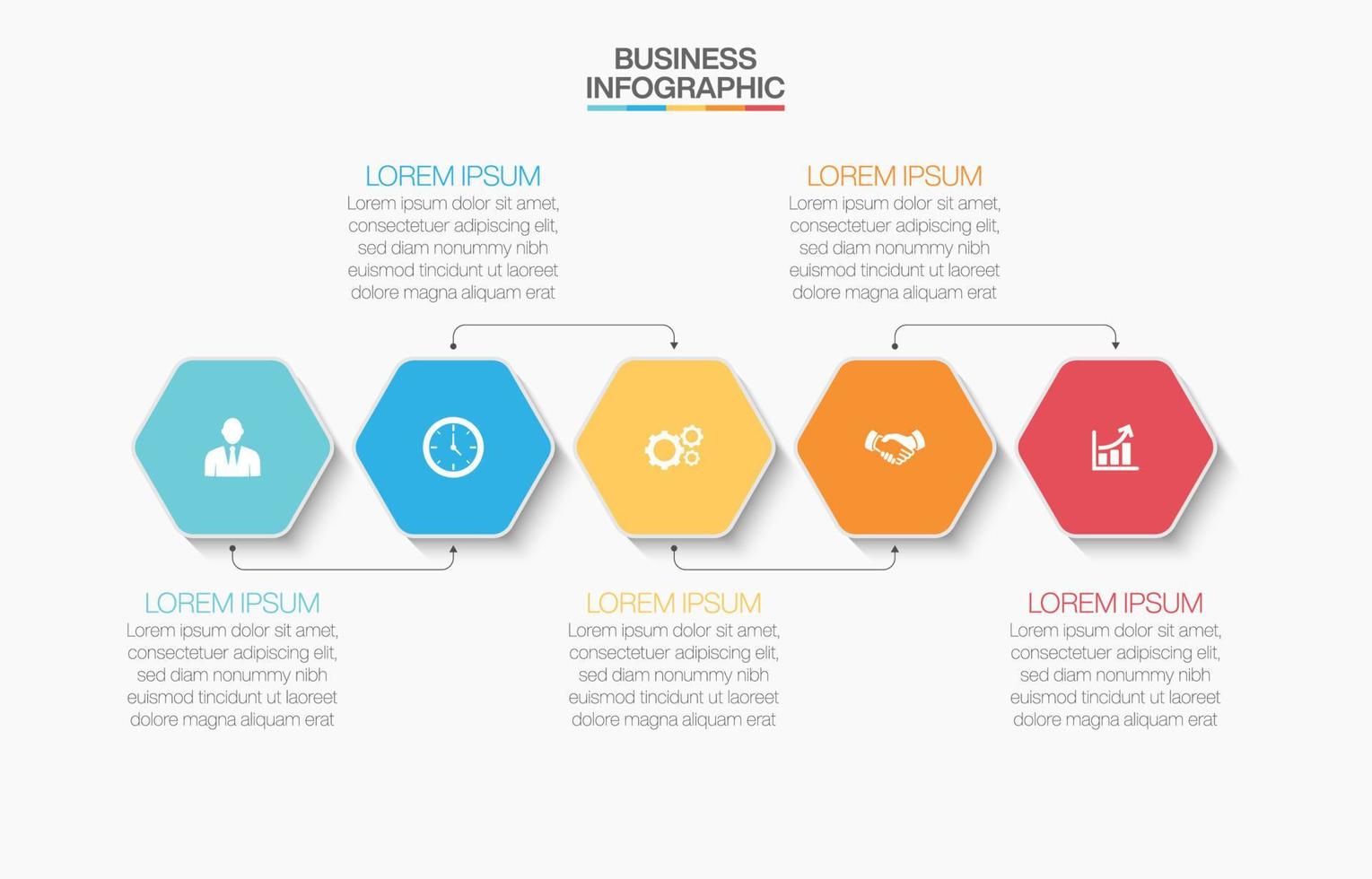 BUSINESS INFOGRAPHIC

LOREM IPSUM
Lorem ipsum dolor sit amet, consectetuer adipiscing elit, sed diam nonummy nibh euismod tincidunt ut laoreet dolore magna aliquam erat

LOREM IPSUM
Lorem ipsum dolor sit amet, consectetuer adipiscing elit, sed diam nonummy nibh euismod tincidunt ut laoreet dolore magna aliquam erat

LOREM IPSUM
Lorem ipsum dolor sit amet, consectetuer adipiscing elit, sed diam nonummy nibh euismod tincidunt ut laoreet dolore magna aliquam erat

LOREM IPSUM
Lorem ipsum dolor sit amet, consectetuer adipiscing elit, sed diam nonummy nibh euismod tincidunt ut laoreet dolore magna aliquam erat

LOREM IPSUM
Lorem ipsum dolor sit amet, consectetuer adipiscing elit, sed diam nonummy nibh euismod tincidunt ut laoreet dolore magna aliquam erat