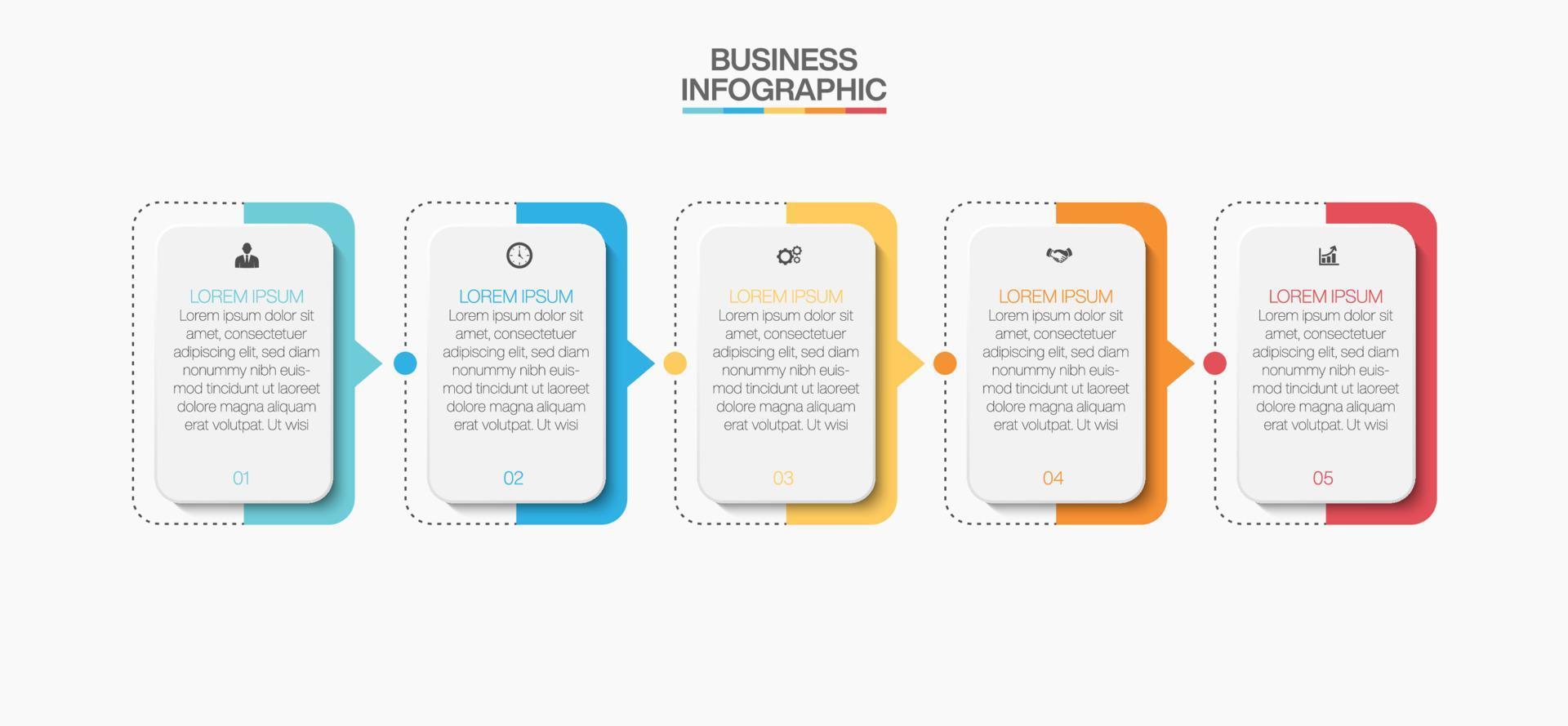 BUSINESS
INFOGRAPHIC

LOREM IPSUM
Lorem ipsum dolor sit amet, consectetuer adipiscing elit, sed diam nonummy nibh euismod tincidunt ut laoreet dolore magna aliquam erat volutpat. Ut wisi

01

LOREM IPSUM
Lorem ipsum dolor sit amet, consectetuer adipiscing elit, sed diam nonummy nibh euismod tincidunt ut laoreet dolore magna aliquam erat volutpat. Ut wisi

02

LOREM IPSUM
Lorem ipsum dolor sit amet, consectetuer adipiscing elit, sed diam nonummy nibh euismod tincidunt ut laoreet dolore magna aliquam erat volutpat. Ut wisi

03

LOREM IPSUM
Lorem ipsum dolor sit amet, consectetuer adipiscing elit, sed diam nonummy nibh euismod tincidunt ut laoreet dolore magna aliquam erat volutpat. Ut wisi

04

LOREM IPSUM
Lorem ipsum dolor sit amet, consectetuer adipiscing elit, sed diam nonummy nibh euismod tincidunt ut laoreet dolore magna aliquam erat volutpat. Ut wisi

05