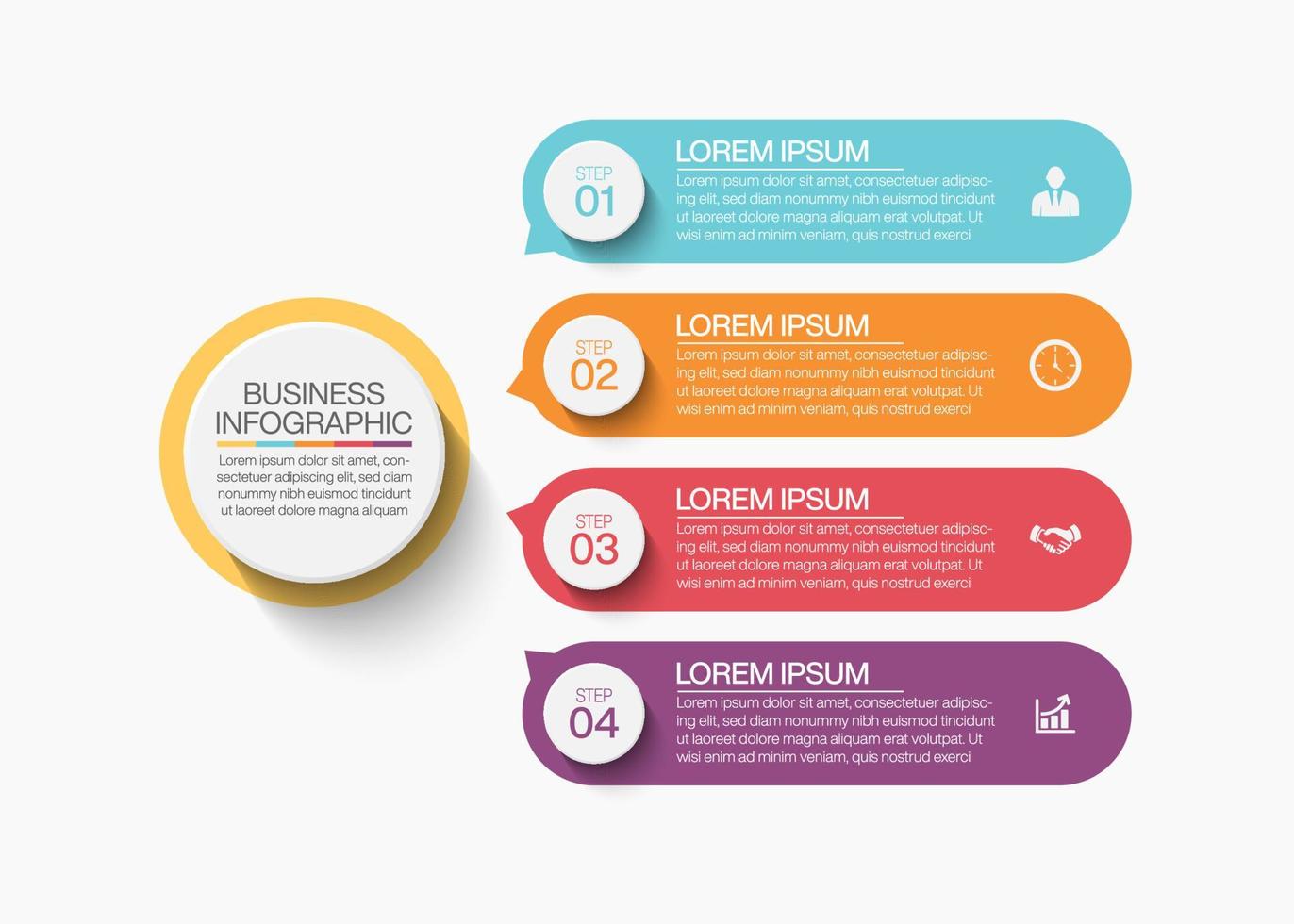 BUSINESS INFOGRAPHIC

Lorem ipsum dolor sit amet, consectetuer adipiscing elit, sed diam nonummy nibh euismod tincidunt ut laoreet dolore magna aliquam

STEP 01

LOREM IPSUM

Lorem ipsum dolor sit amet, consectetuer adipiscing elit, sed diam nonummy nibh euismod tincidunt ut laoreet dolore magna aliquam erat volutpat. Ut wisi enim ad minim veniam, quis nostrud exerci

STEP 02

LOREM IPSUM

Lorem ipsum dolor sit amet, consectetuer adipiscing elit, sed diam nonummy nibh euismod tincidunt ut laoreet dolore magna aliquam erat volutpat. Ut wisi enim ad minim veniam, quis nostrud exerci

STEP 03

LOREM IPSUM

Lorem ipsum dolor sit amet, consectetuer adipiscing elit, sed diam nonummy nibh euismod tincidunt ut laoreet dolore magna aliquam erat volutpat. Ut wisi enim ad minim veniam, quis nostrud exerci

STEP 04

LOREM IPSUM

Lorem ipsum dolor sit amet, consectetuer adipiscing elit, sed diam nonummy nibh euismod tincidunt ut laoreet dolore magna aliquam erat volutpat. Ut wisi enim ad minim veniam, quis nostrud exerci