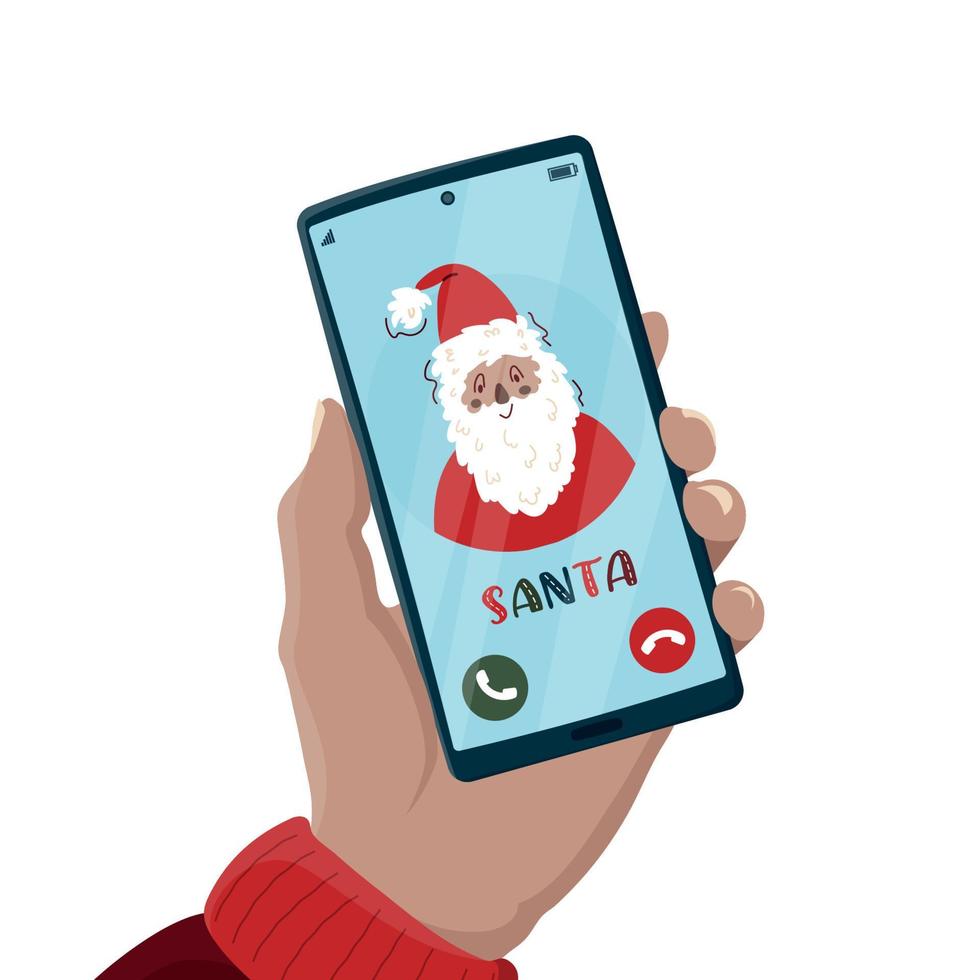 SANTA