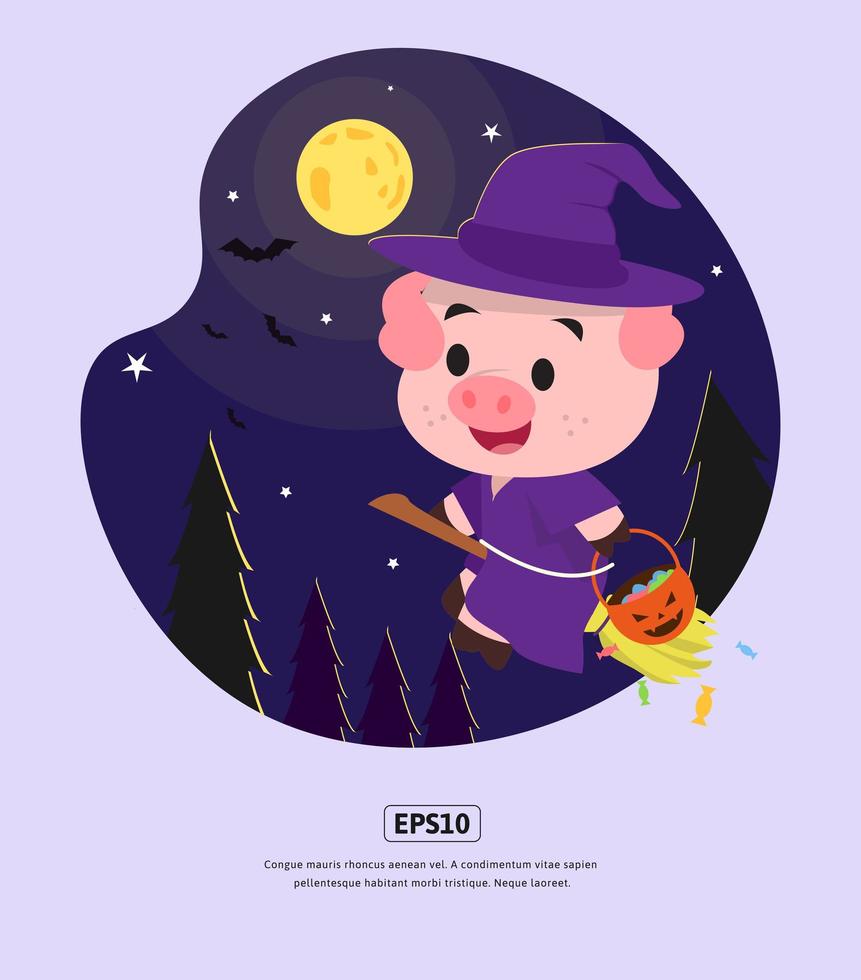 EPS10

Congue mauris rhoncus aenean vel. A condimentum vitae sapien pellentesque habitant morbi tristique. Neque laoreet.