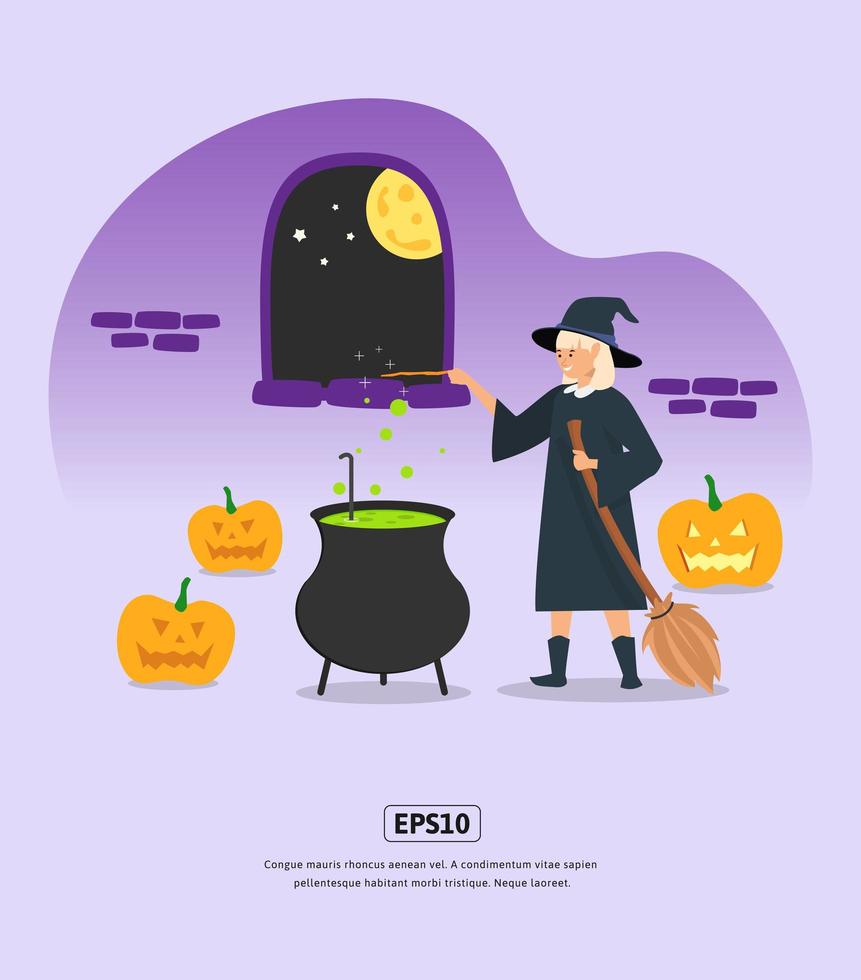 EPS10

Congue mauris rhoncus aenean vel. A condimentum vitae sapien pellentesque habitant morbi tristique. Neque laoreet.