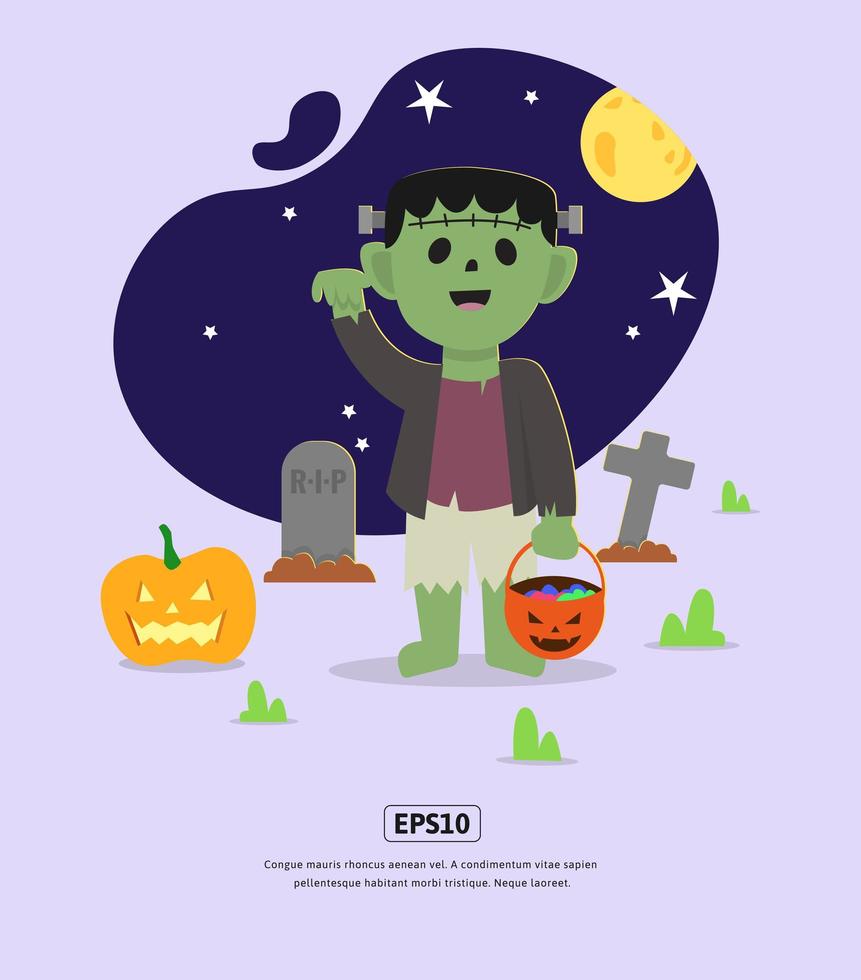 R·I·P

EPS10

Congue mauris rhoncus aenean vel. A condimentum vitae sapien pellentesque habitant morbi tristique. Neque laoreet.