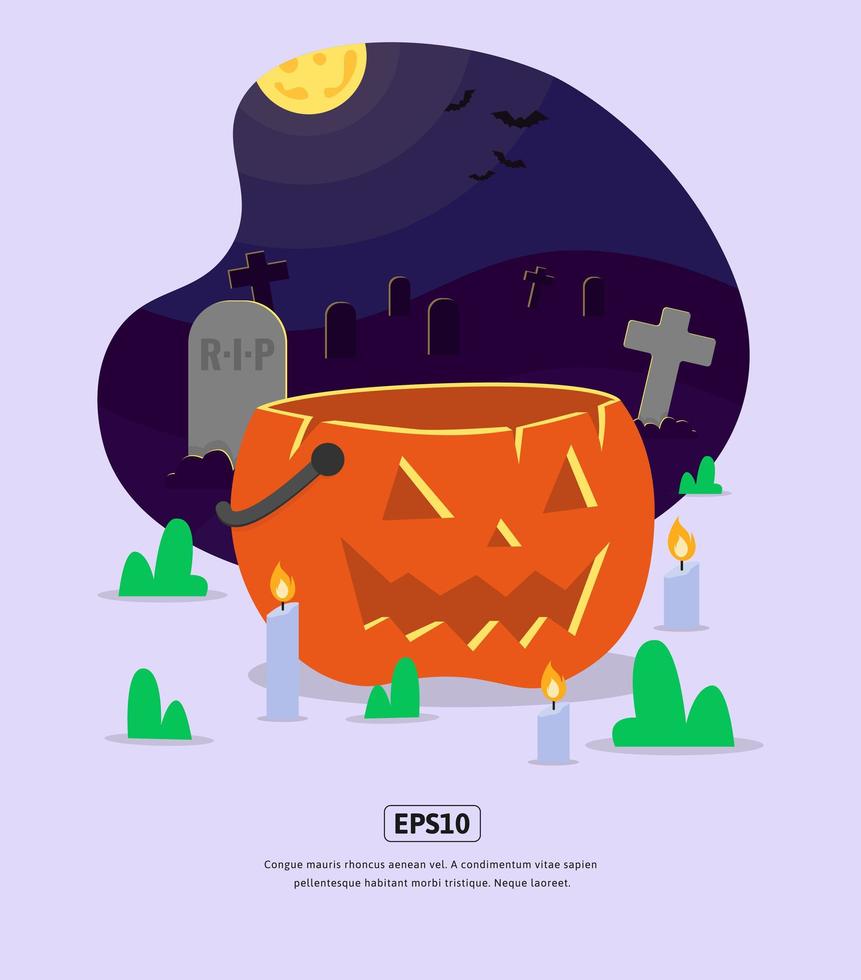 R·I·P

EPS10

Congue mauris rhoncus aenean vel. A condimentum vitae sapien pellentesque habitant morbi tristique. Neque laoreet.