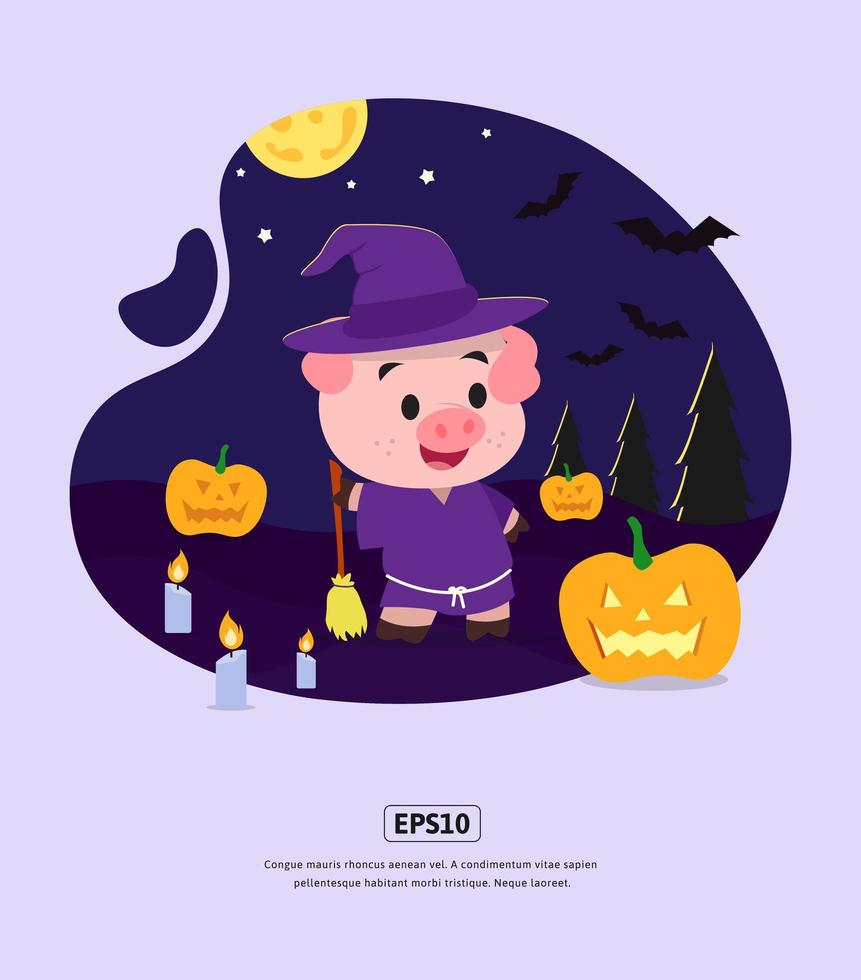 EPS10

Congue mauris rhoncus aenean vel. A condimentum vitae sapien pellentesque habitant morbi tristique. Neque laoreet.