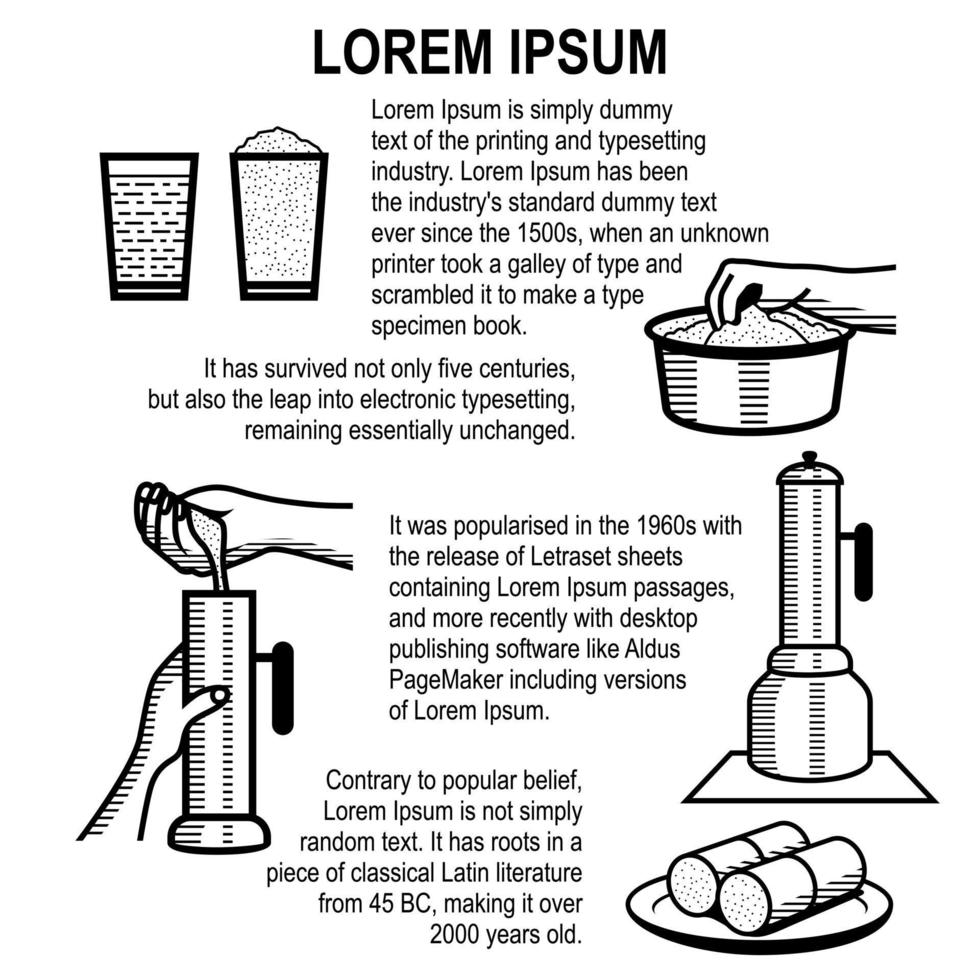 LOREM IPSUM

Lorem Ipsum is simply dummy text of the printing and typesetting industry. Lorem Ipsum has been the industry's standard dummy text ever since the 1500s, when an unknown printer took a galley of type and scrambled it to make a type specimen book.

It has survived not only five centuries, but also the leap into electronic typesetting, remaining essentially unchanged.

It was popularised in the 1960s with the release of Letraset sheets containing Lorem Ipsum passages, and more recently with desktop publishing software like Aldus PageMaker including versions of Lorem Ipsum.

Contrary to popular belief, Lorem Ipsum is not simply random text. It has roots in a piece of classical Latin literature from 45 BC, making it over 2000 years old.