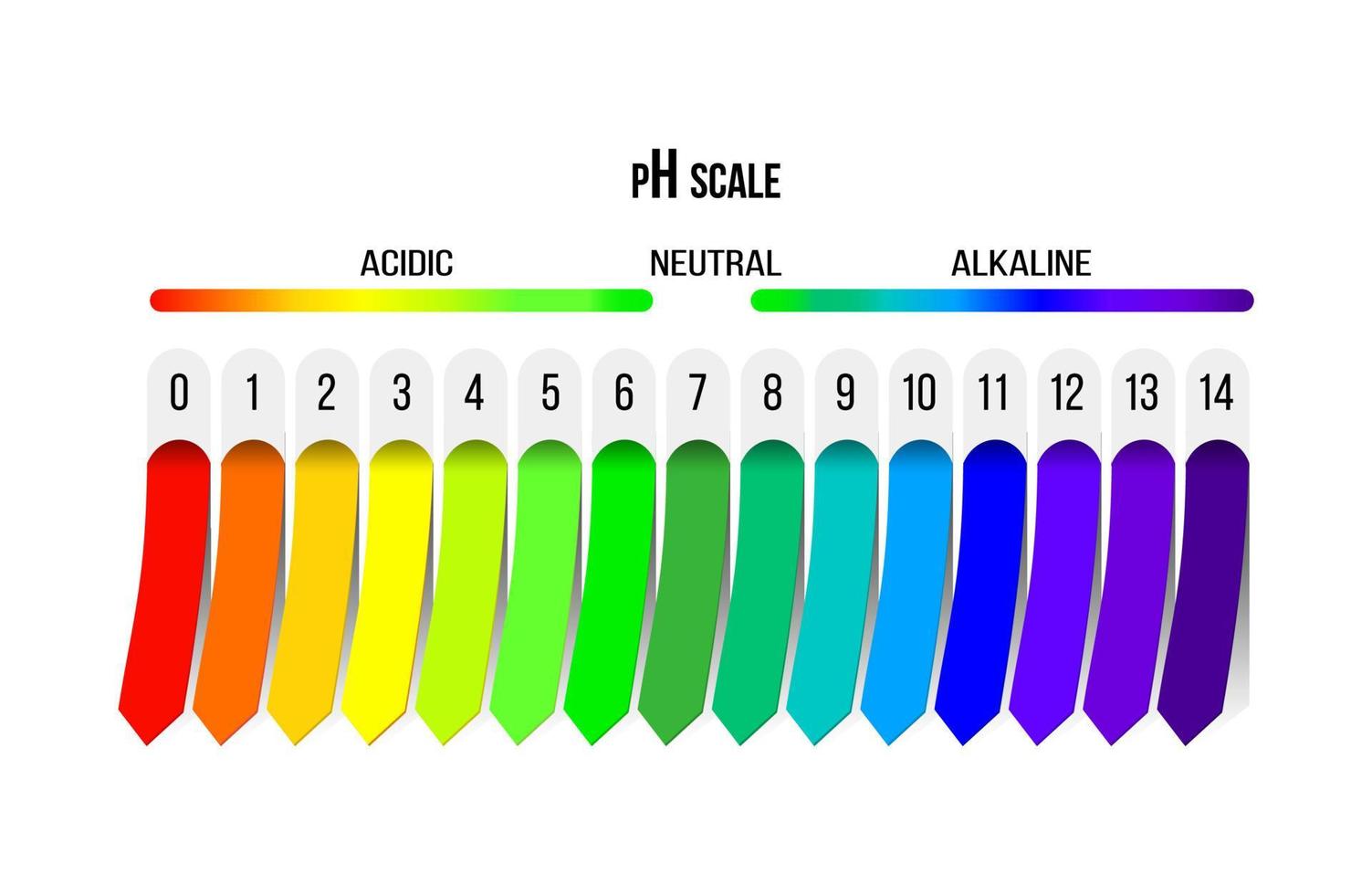 pH SCALE

ACIDIC NEUTRAL ALKALINE

0 1 2 3 4 5 6 7 8 9 10 11 12 13 14