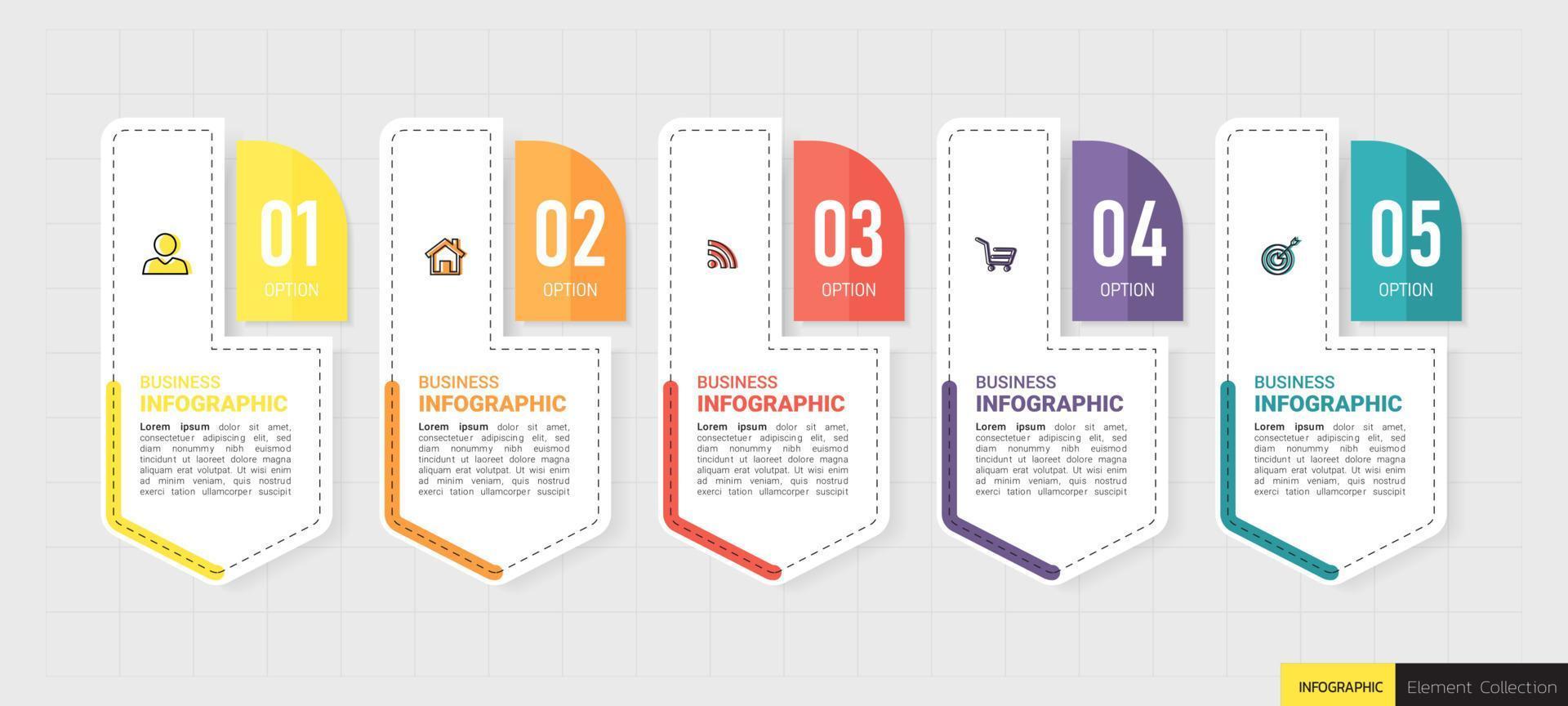 01
OPTION

BUSINESS
INFOGRAPHIC

Lorem ipsum dolor sit amet, consectetuer adipiscing elit, sed diam nonummy nibh euismod tincidunt ut laoreet dolore magna aliquam erat volutpat. Ut wisi enim ad minim veniam, quis nostrud exerci tation ullamcorper suscipit

02
OPTION

BUSINESS
INFOGRAPHIC

Lorem ipsum dolor sit amet, consectetuer adipiscing elit, sed diam nonummy nibh euismod tincidunt ut laoreet dolore magna aliquam erat volutpat. Ut wisi enim ad minim veniam, quis nostrud exerci tation ullamcorper suscipit

03
OPTION

BUSINESS
INFOGRAPHIC

Lorem ipsum dolor sit amet, consectetuer adipiscing elit, sed diam nonummy nibh euismod tincidunt ut laoreet dolore magna aliquam erat volutpat. Ut wisi enim ad minim veniam, quis nostrud exerci tation ullamcorper suscipit

04
OPTION

BUSINESS
INFOGRAPHIC

Lorem ipsum dolor sit amet, consectetuer adipiscing elit, sed diam nonummy nibh euismod tincidunt ut laoreet dolore magna aliquam erat volutpat. Ut wisi enim ad minim veniam, quis nostrud exerci tation ullamcorper suscipit

05
OPTION

BUSINESS
INFOGRAPHIC

Lorem ipsum dolor sit amet, consectetuer adipiscing elit, sed diam nonummy nibh euismod tincidunt ut laoreet dolore magna aliquam erat volutpat. Ut wisi enim ad minim veniam, quis nostrud exerci tation ullamcorper suscipit

INFOGRAPHIC Element Collection