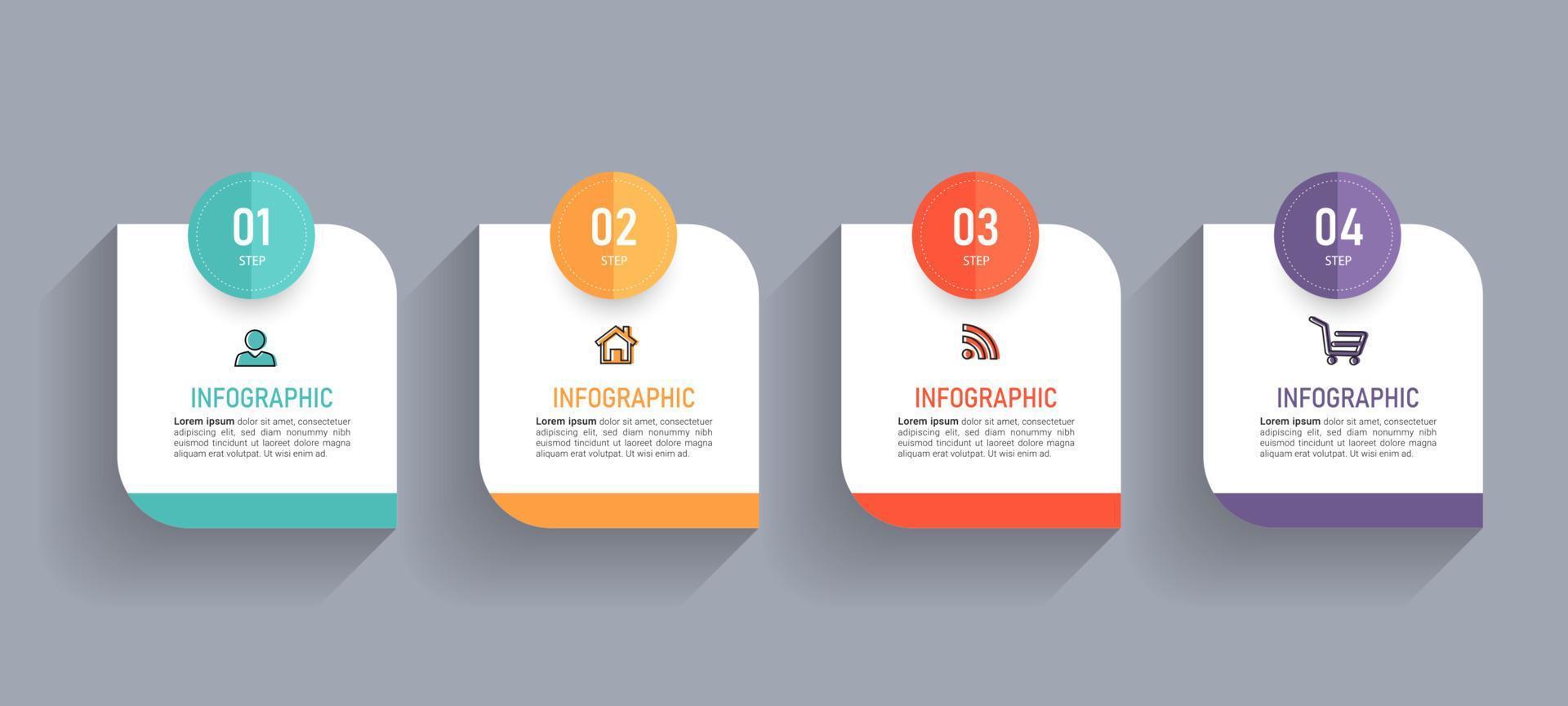 01
STEP

INFOGRAPHIC

Lorem ipsum dolor sit amet, consectetuer adipiscing elit, sed diam nonummy nibh euismod tincidunt ut laoreet dolore magna aliquam erat volutpat. Ut wisi enim ad.

02
STEP

INFOGRAPHIC

Lorem ipsum dolor sit amet, consectetuer adipiscing elit, sed diam nonummy nibh euismod tincidunt ut laoreet dolore magna aliquam erat volutpat. Ut wisi enim ad.

03
STEP

INFOGRAPHIC

Lorem ipsum dolor sit amet, consectetuer adipiscing elit, sed diam nonummy nibh euismod tincidunt ut laoreet dolore magna aliquam erat volutpat. Ut wisi enim ad.

04
STEP

INFOGRAPHIC

Lorem ipsum dolor sit amet, consectetuer adipiscing elit, sed diam nonummy nibh euismod tincidunt ut laoreet dolore magna aliquam erat volutpat. Ut wisi enim ad.