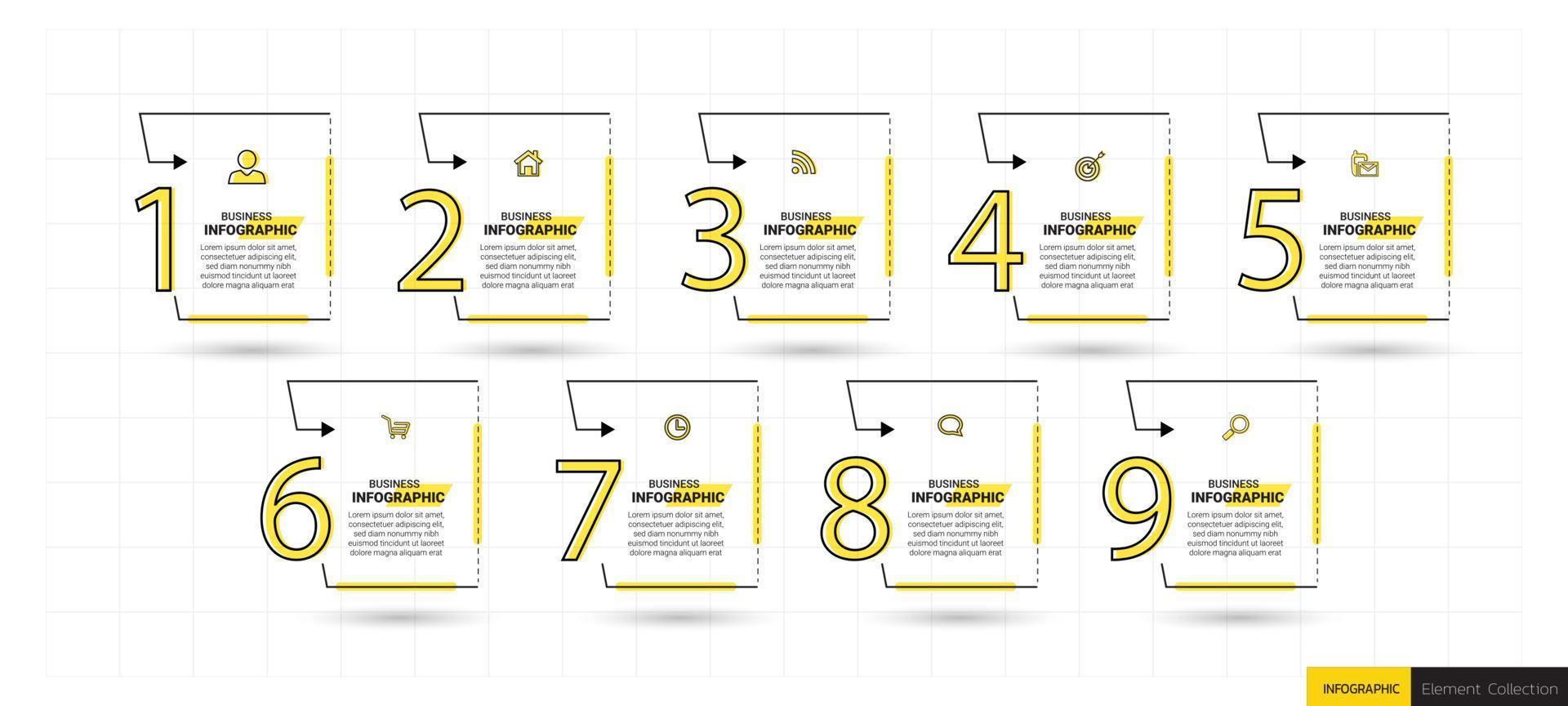 1

BUSINESS
INFOGRAPHIC
Lorem ipsum dolor sit amet, consectetuer adipiscing elit, sed diam nonummy nibh euismod tincidunt ut laoreet dolore magna aliquam erat

2

BUSINESS
INFOGRAPHIC
Lorem ipsum dolor sit amet, consectetuer adipiscing elit, sed diam nonummy nibh euismod tincidunt ut laoreet dolore magna aliquam erat

3

BUSINESS
INFOGRAPHIC
Lorem ipsum dolor sit amet, consectetuer adipiscing elit, sed diam nonummy nibh euismod tincidunt ut laoreet dolore magna aliquam erat

4

BUSINESS
INFOGRAPHIC
Lorem ipsum dolor sit amet, consectetuer adipiscing elit, sed diam nonummy nibh euismod tincidunt ut laoreet dolore magna aliquam erat

5

BUSINESS
INFOGRAPHIC
Lorem ipsum dolor sit amet, consectetuer adipiscing elit, sed diam nonummy nibh euismod tincidunt ut laoreet dolore magna aliquam erat

6

BUSINESS
INFOGRAPHIC
Lorem ipsum dolor sit amet, consectetuer adipiscing elit, sed diam nonummy nibh euismod tincidunt ut laoreet dolore magna aliquam erat

7

BUSINESS
INFOGRAPHIC
Lorem ipsum dolor sit amet, consectetuer adipiscing elit, sed diam nonummy nibh euismod tincidunt ut laoreet dolore magna aliquam erat

8

BUSINESS
INFOGRAPHIC
Lorem ipsum dolor sit amet, consectetuer adipiscing elit, sed diam nonummy nibh euismod tincidunt ut laoreet dolore magna aliquam erat

9

BUSINESS
INFOGRAPHIC
Lorem ipsum dolor sit amet, consectetuer adipiscing elit, sed diam nonummy nibh euismod tincidunt ut laoreet dolore magna aliquam erat

INFOGRAPHIC Element Collection