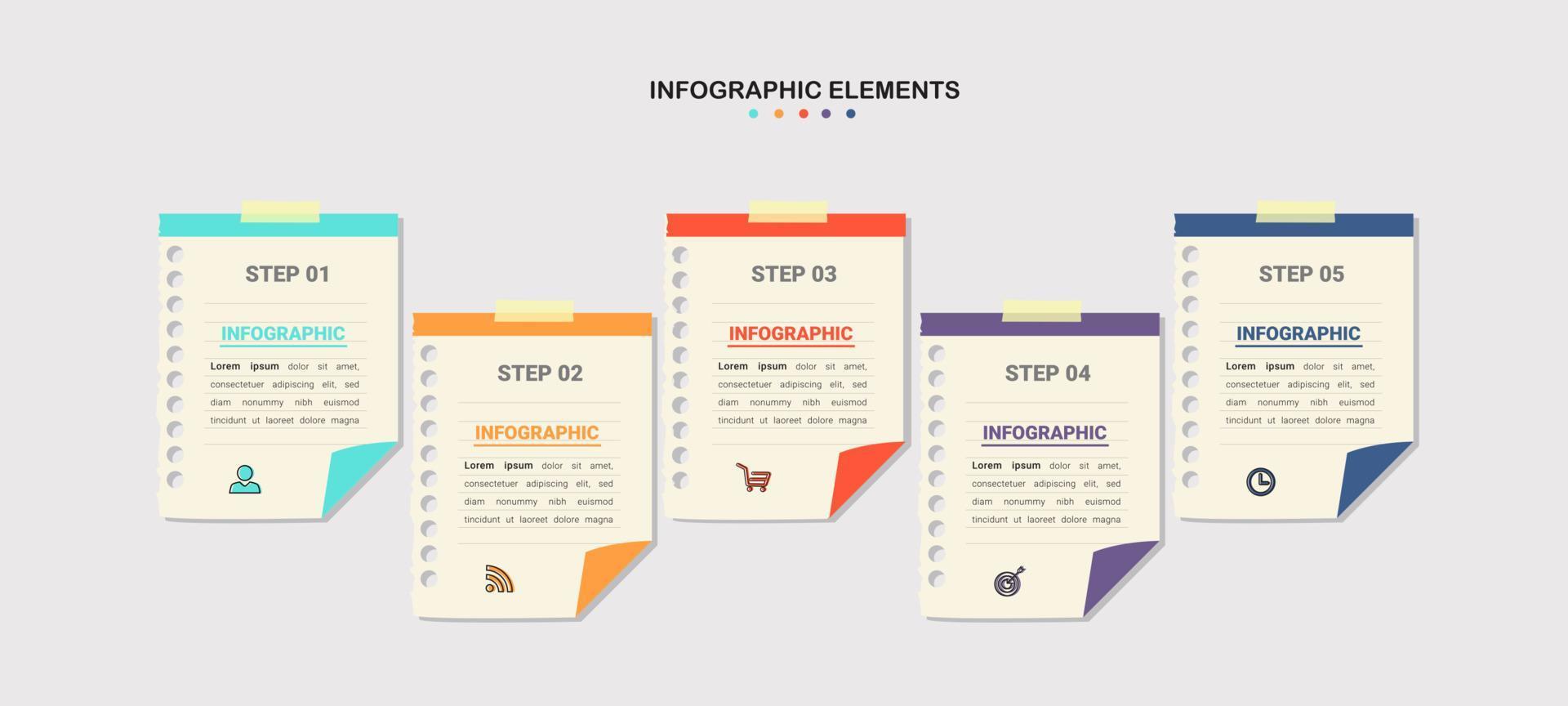 INFOGRAPHIC ELEMENTS

STEP 01

INFOGRAPHIC

Lorem ipsum dolor sit amet, consectetuer adipiscing elit, sed diam nonummy nibh euismod tincidunt ut laoreet dolore magna

STEP 02

INFOGRAPHIC

Lorem ipsum dolor sit amet, consectetuer adipiscing elit, sed diam nonummy nibh euismod tincidunt ut laoreet dolore magna

STEP 03

INFOGRAPHIC

Lorem ipsum dolor sit amet, consectetuer adipiscing elit, sed diam nonummy nibh euismod tincidunt ut laoreet dolore magna

STEP 04

INFOGRAPHIC

Lorem ipsum dolor sit amet, consectetuer adipiscing elit, sed diam nonummy nibh euismod tincidunt ut laoreet dolore magna

STEP 05

INFOGRAPHIC

Lorem ipsum dolor sit amet, consectetuer adipiscing elit, sed diam nonummy nibh euismod tincidunt ut laoreet dolore magna