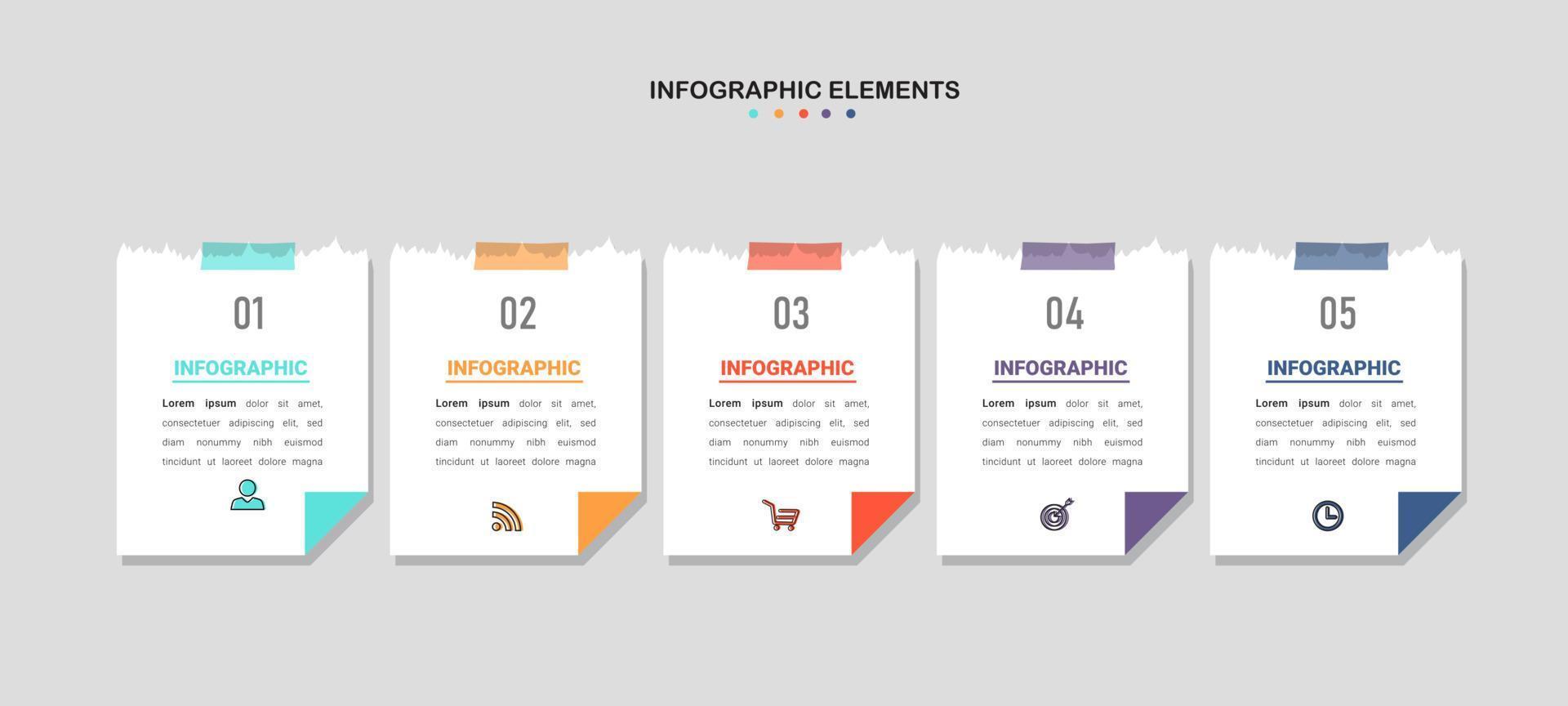 INFOGRAPHIC ELEMENTS

01

INFOGRAPHIC

Lorem ipsum dolor sit amet, consectetuer adipiscing elit, sed diam nonummy nibh euismod tincidunt ut laoreet dolore magna

02

INFOGRAPHIC

Lorem ipsum dolor sit amet, consectetuer adipiscing elit, sed diam nonummy nibh euismod tincidunt ut laoreet dolore magna

03

INFOGRAPHIC

Lorem ipsum dolor sit amet, consectetuer adipiscing elit, sed diam nonummy nibh euismod tincidunt ut laoreet dolore magna

04

INFOGRAPHIC

Lorem ipsum dolor sit amet, consectetuer adipiscing elit, sed diam nonummy nibh euismod tincidunt ut laoreet dolore magna

05

INFOGRAPHIC

Lorem ipsum dolor sit amet, consectetuer adipiscing elit, sed diam nonummy nibh euismod tincidunt ut laoreet dolore magna