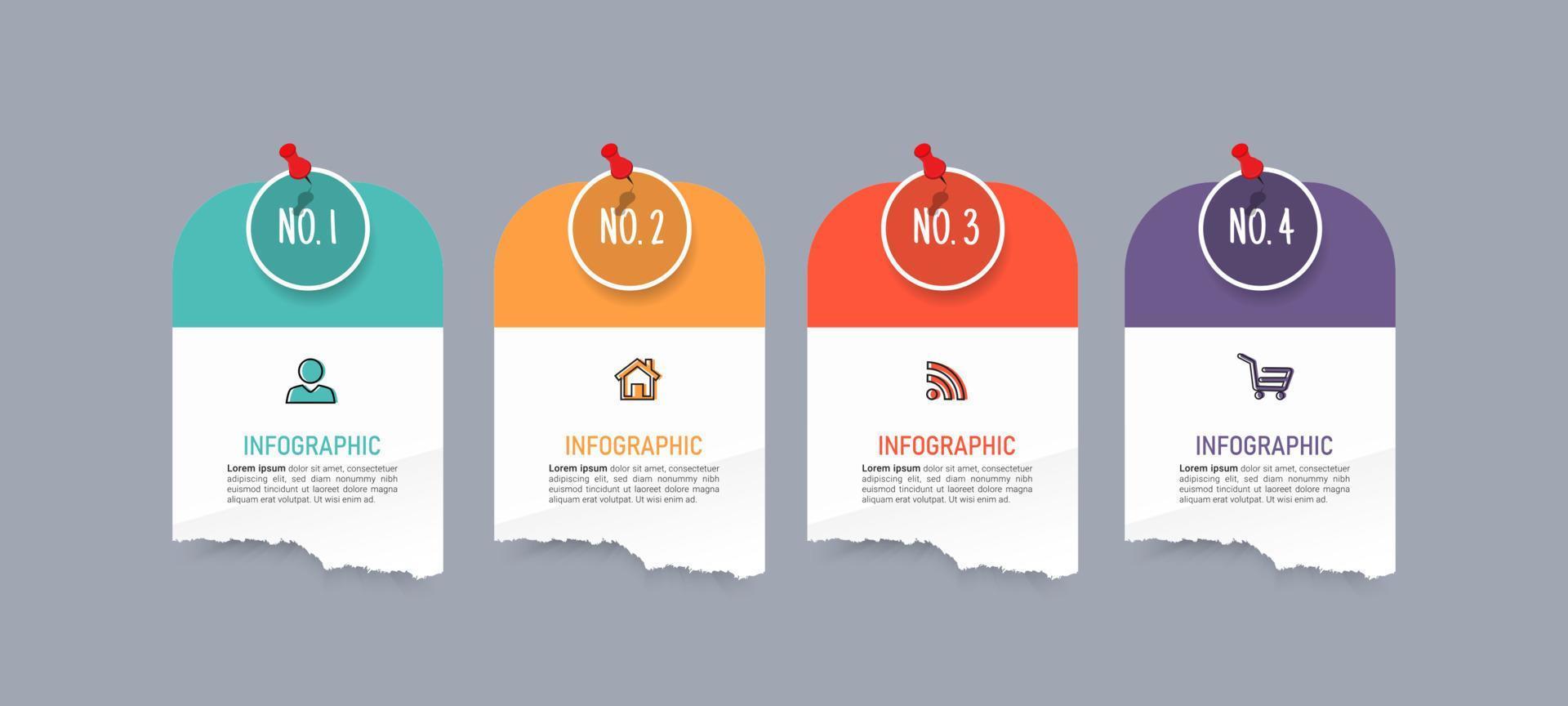 NO. 1

INFOGRAPHIC

Lorem ipsum dolor sit amet, consectetuer adipiscing elit, sed diam nonummy nibh euismod tincidunt ut laoreet dolore magna aliquam erat volutpat. Ut wisi enim ad.

NO. 2

INFOGRAPHIC

Lorem ipsum dolor sit amet, consectetuer adipiscing elit, sed diam nonummy nibh euismod tincidunt ut laoreet dolore magna aliquam erat volutpat. Ut wisi enim ad.

NO. 3

INFOGRAPHIC

Lorem ipsum dolor sit amet, consectetuer adipiscing elit, sed diam nonummy nibh euismod tincidunt ut laoreet dolore magna aliquam erat volutpat. Ut wisi enim ad.

NO. 4

INFOGRAPHIC

Lorem ipsum dolor sit amet, consectetuer adipiscing elit, sed diam nonummy nibh euismod tincidunt ut laoreet dolore magna aliquam erat volutpat. Ut wisi enim ad.