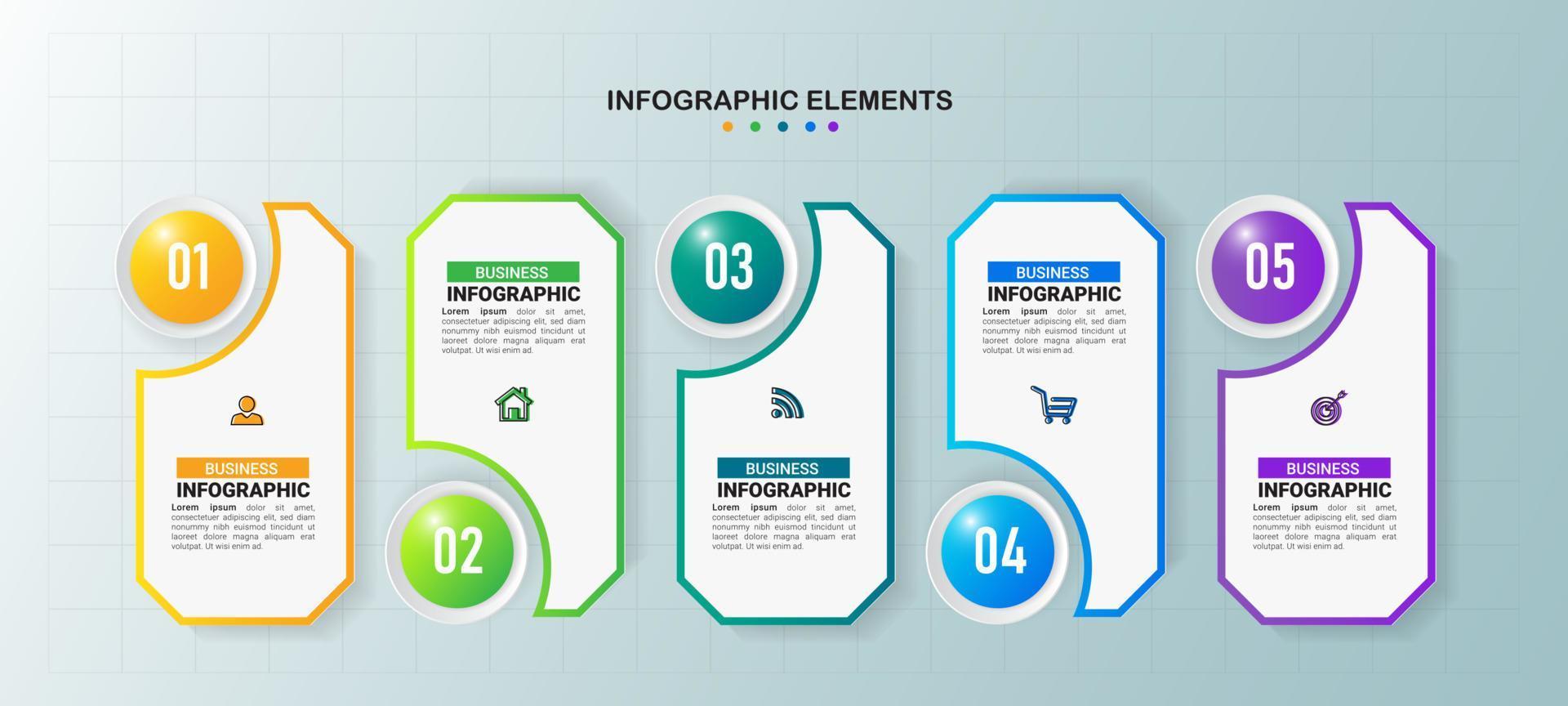 INFOGRAPHIC ELEMENTS

01

BUSINESS
INFOGRAPHIC
Lorem ipsum dolor sit amet, consectetuer adipiscing elit, sed diam nonummy nibh euismod tincidunt ut laoreet dolore magna aliquam erat volutpat. Ut wisi enim ad.

BUSINESS
INFOGRAPHIC
Lorem ipsum dolor sit amet, consectetuer adipiscing elit, sed diam nonummy nibh euismod tincidunt ut laoreet dolore magna aliquam erat volutpat. Ut wisi enim ad.

02

03

BUSINESS
INFOGRAPHIC
Lorem ipsum dolor sit amet, consectetuer adipiscing elit, sed diam nonummy nibh euismod tincidunt ut laoreet dolore magna aliquam erat volutpat. Ut wisi enim ad.

BUSINESS
INFOGRAPHIC
Lorem ipsum dolor sit amet, consectetuer adipiscing elit, sed diam nonummy nibh euismod tincidunt ut laoreet dolore magna aliquam erat volutpat. Ut wisi enim ad.

04

05

BUSINESS
INFOGRAPHIC
Lorem ipsum dolor sit amet, consectetuer adipiscing elit, sed diam nonummy nibh euismod tincidunt ut laoreet dolore magna aliquam erat volutpat. Ut wisi enim ad.