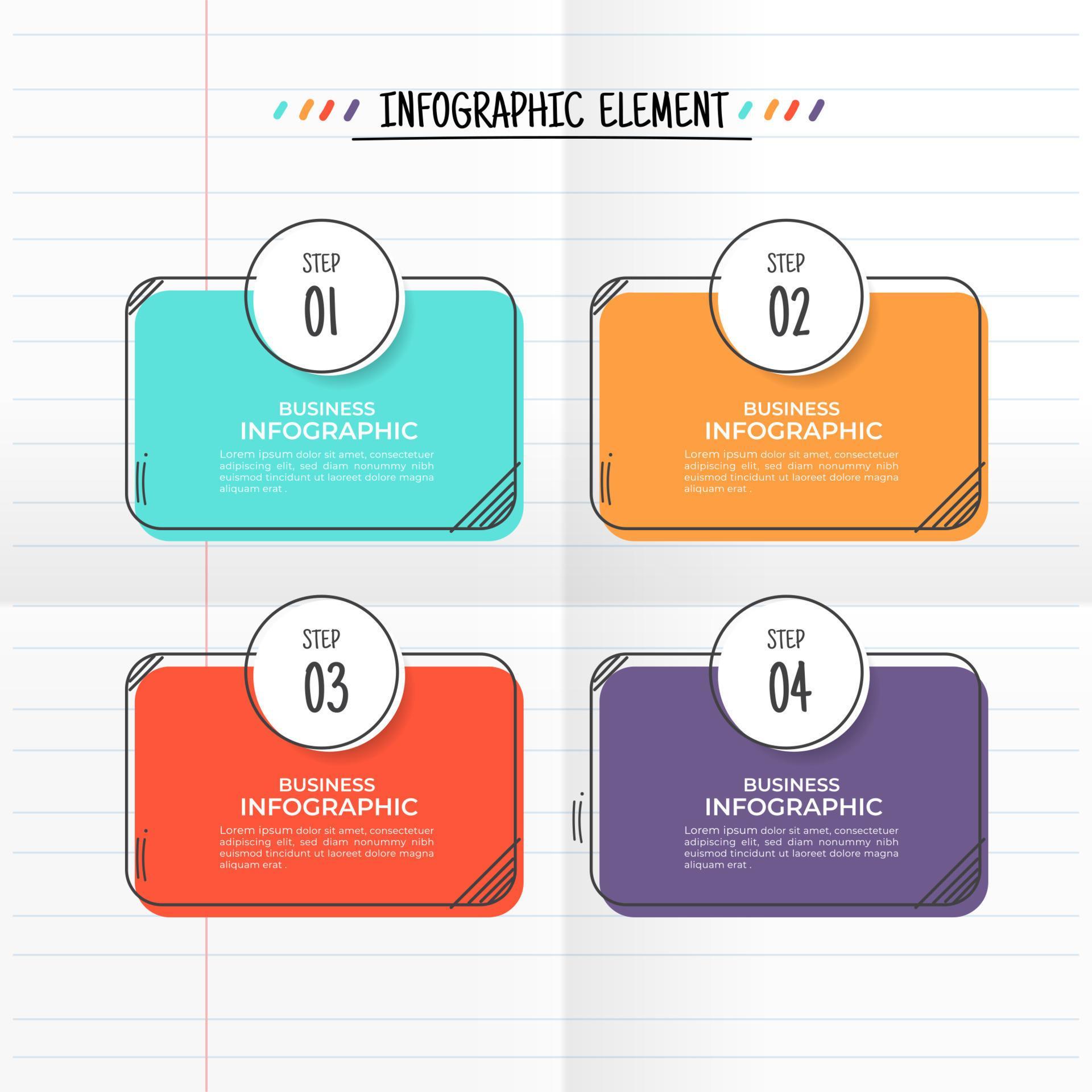 INFOGRAPHIC ELEMENT

STEP
01

BUSINESS
INFOGRAPHIC
Lorem ipsum dolor sit amet, consectetuer adipiscing elit, sed diam nonummy nibh euismod tincidunt ut laoreet dolore magna aliquam erat .

STEP
02

BUSINESS
INFOGRAPHIC
Lorem ipsum dolor sit amet, consectetuer adipiscing elit, sed diam nonummy nibh euismod tincidunt ut laoreet dolore magna aliquam erat .

STEP
03

BUSINESS
INFOGRAPHIC
Lorem ipsum dolor sit amet, consectetuer adipiscing elit, sed diam nonummy nibh euismod tincidunt ut laoreet dolore magna aliquam erat .

STEP
04

BUSINESS
INFOGRAPHIC
Lorem ipsum dolor sit amet, consectetuer adipiscing elit, sed diam nonummy nibh euismod tincidunt ut laoreet dolore magna aliquam erat .