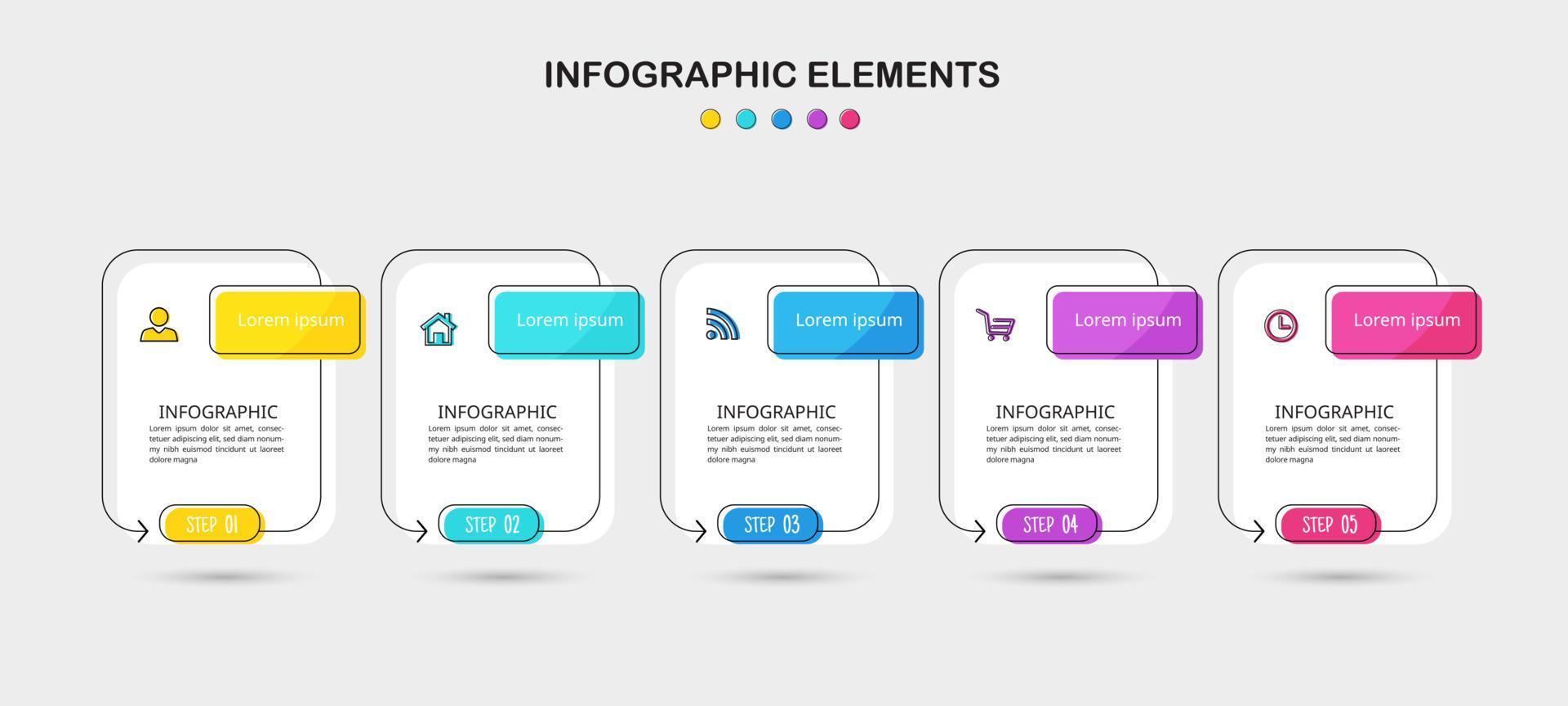 INFOGRAPHIC ELEMENTS

Lorem ipsum

INFOGRAPHIC

Lorem ipsum dolor sit amet, consectetuer adipiscing elit, sed diam nonummy nibh euismod tincidunt ut laoreet dolore magna

STEP 01

Lorem ipsum

INFOGRAPHIC

Lorem ipsum dolor sit amet, consectetuer adipiscing elit, sed diam nonummy nibh euismod tincidunt ut laoreet dolore magna

STEP 02

Lorem ipsum

INFOGRAPHIC

Lorem ipsum dolor sit amet, consectetuer adipiscing elit, sed diam nonummy nibh euismod tincidunt ut laoreet dolore magna

STEP 03

Lorem ipsum

INFOGRAPHIC

Lorem ipsum dolor sit amet, consectetuer adipiscing elit, sed diam nonummy nibh euismod tincidunt ut laoreet dolore magna

STEP 04

Lorem ipsum

INFOGRAPHIC

Lorem ipsum dolor sit amet, consectetuer adipiscing elit, sed diam nonummy nibh euismod tincidunt ut laoreet dolore magna

STEP 05