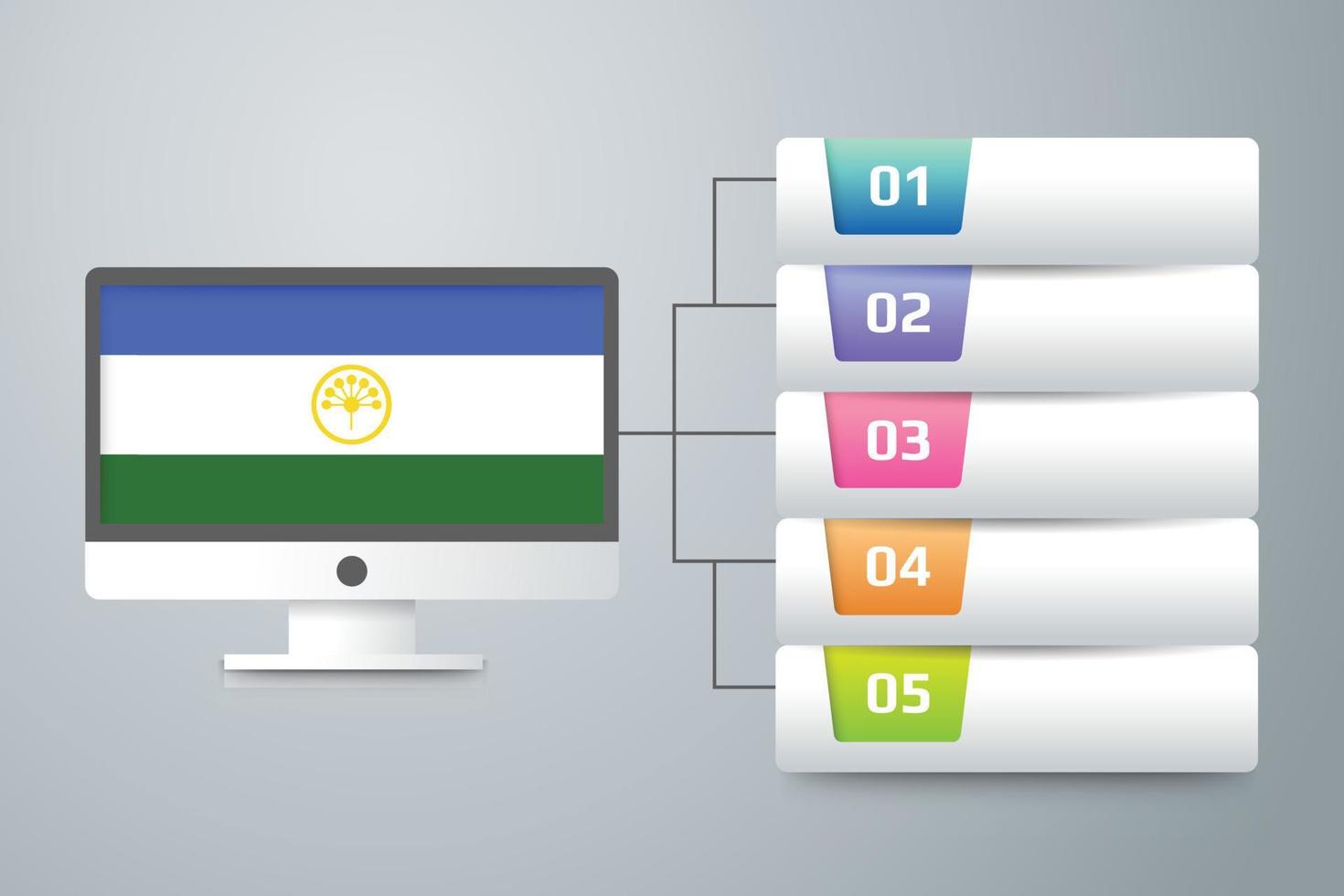 01

02

03

04

05