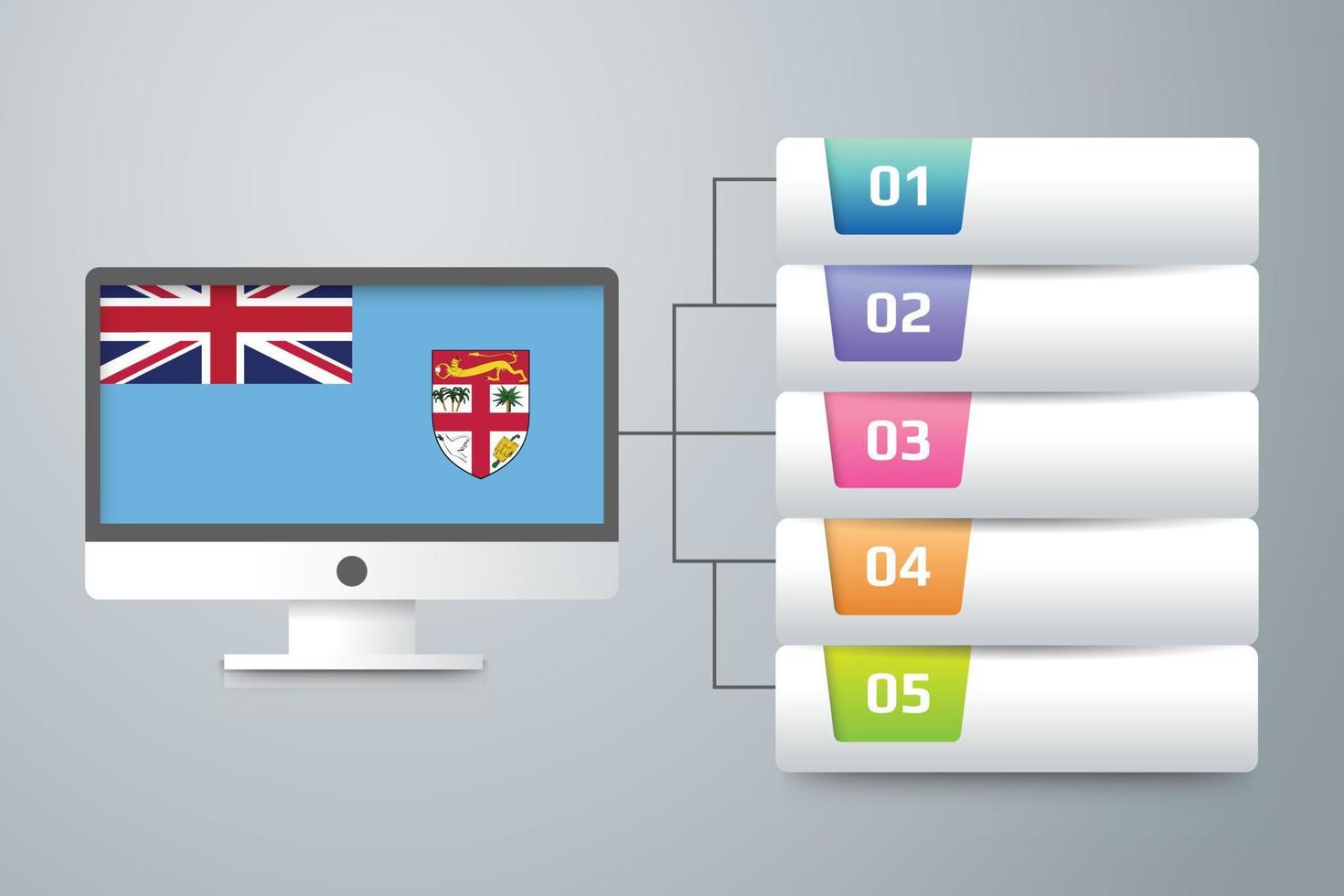 01

02

03

04

05