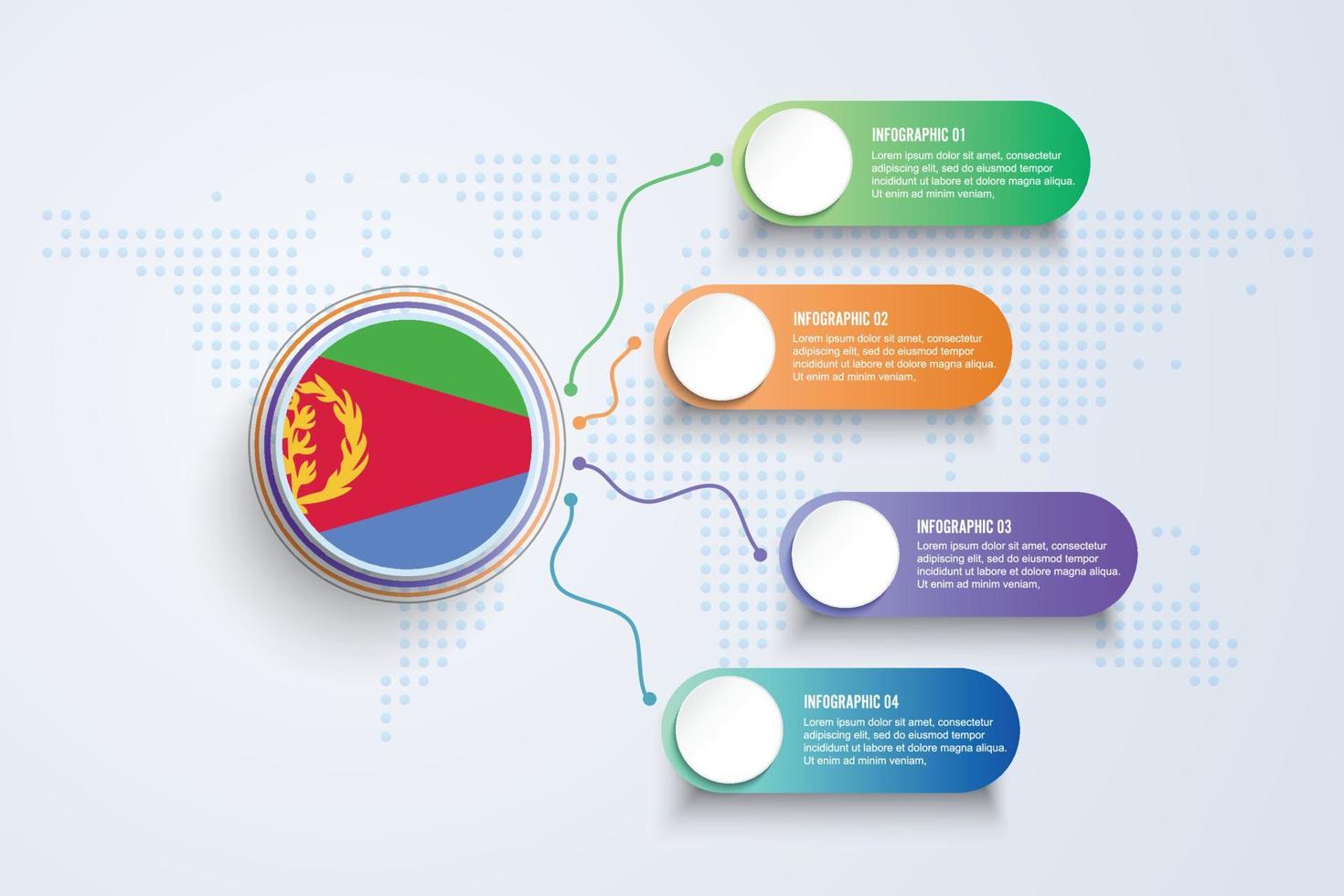 INFOGRAPHIC 01
Lorem ipsum dolor sit amet, consectetur adipiscing elit, sed do eiusmod tempor incididunt ut labore et dolore magna aliqua. Ut enim ad minim veniam,

INFOGRAPHIC 02
Lorem ipsum dolor sit amet, consectetur adipiscing elit, sed do eiusmod tempor incididunt ut labore et dolore magna aliqua. Ut enim ad minim veniam,

INFOGRAPHIC 03
Lorem ipsum dolor sit amet, consectetur adipiscing elit, sed do eiusmod tempor incididunt ut labore et dolore magna aliqua. Ut enim ad minim veniam,

INFOGRAPHIC 04
Lorem ipsum dolor sit amet, consectetur adipiscing elit, sed do eiusmod tempor incididunt ut labore et dolore magna aliqua. Ut enim ad minim veniam,