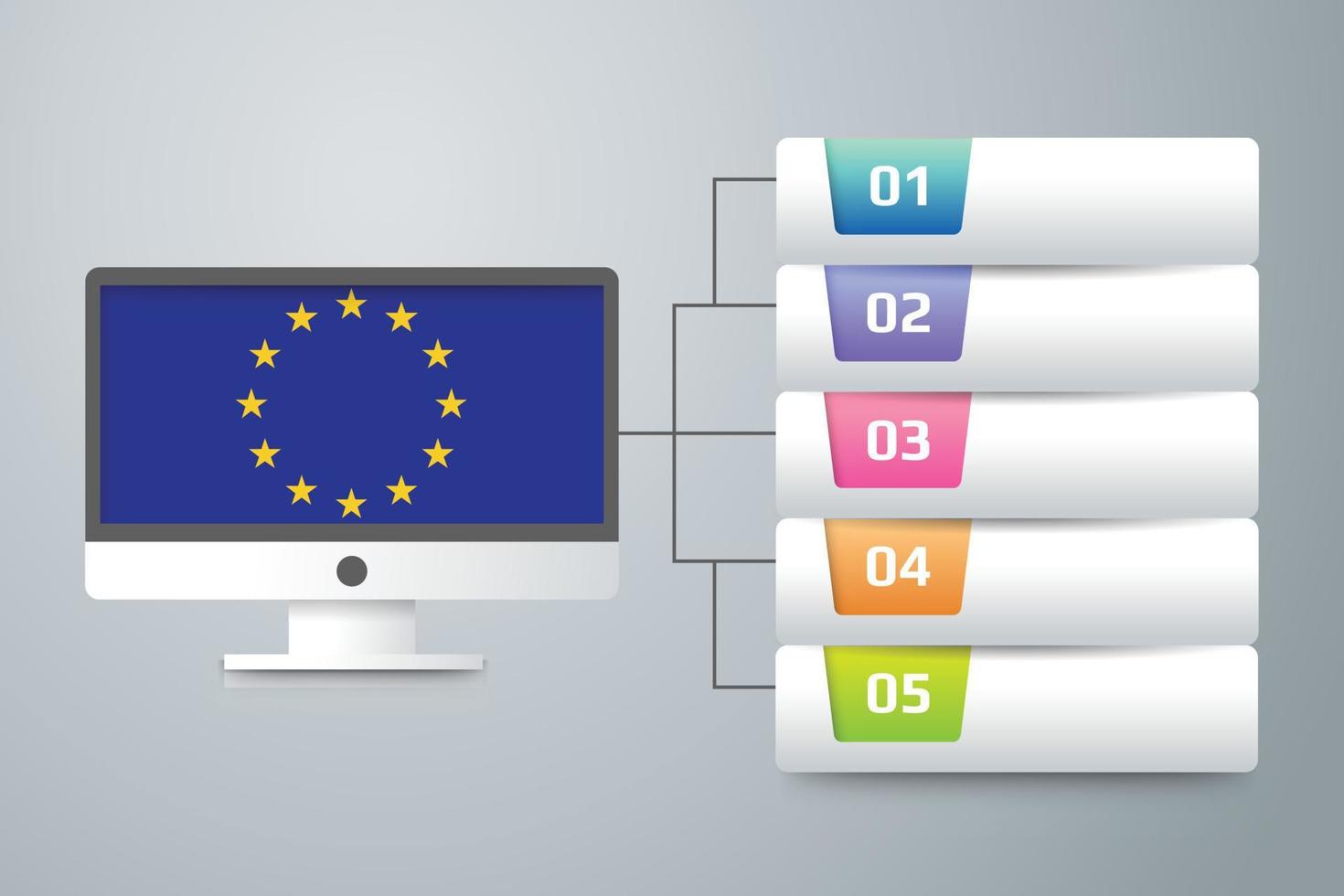 01

02

03

04

05