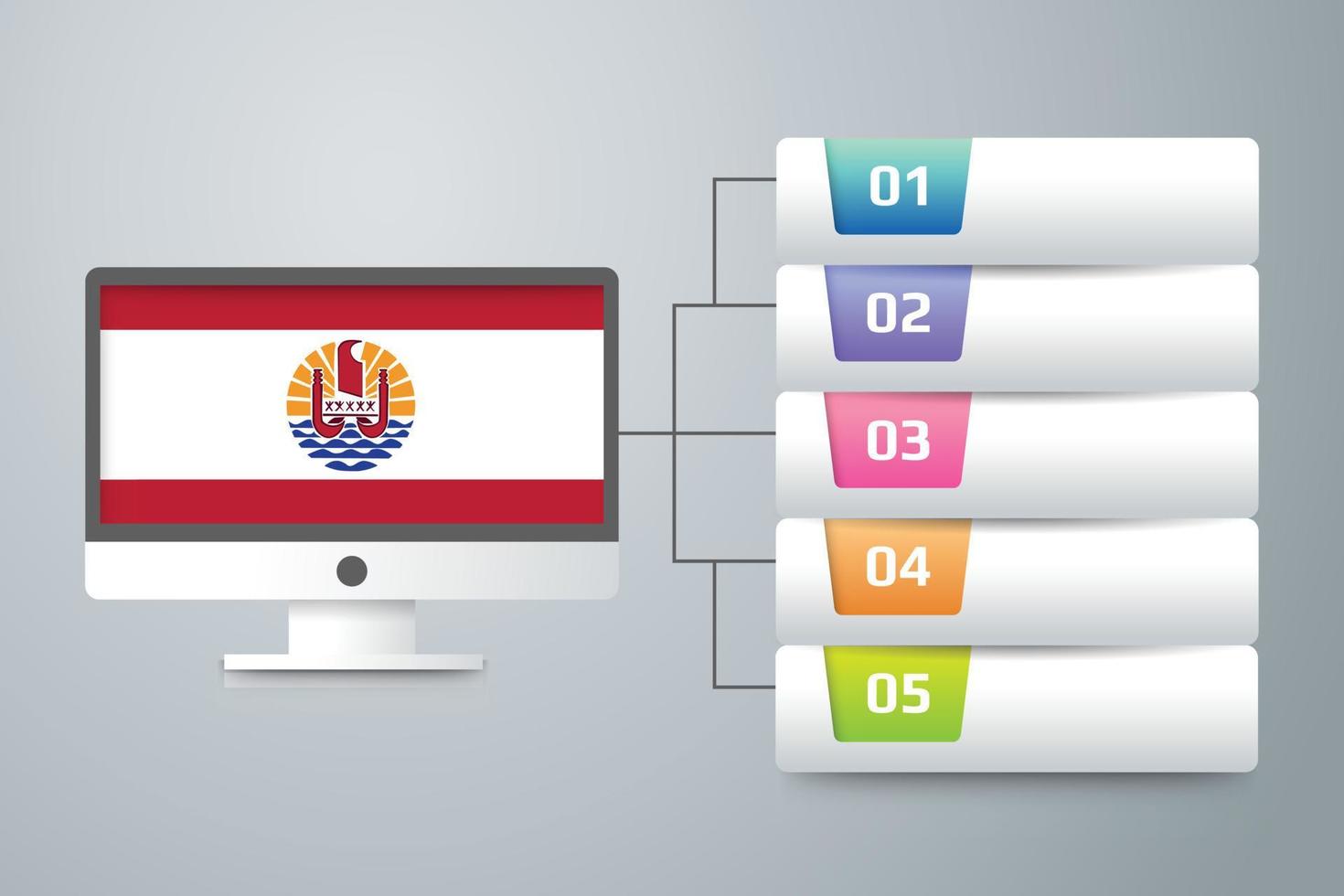 01
02
03
04
05