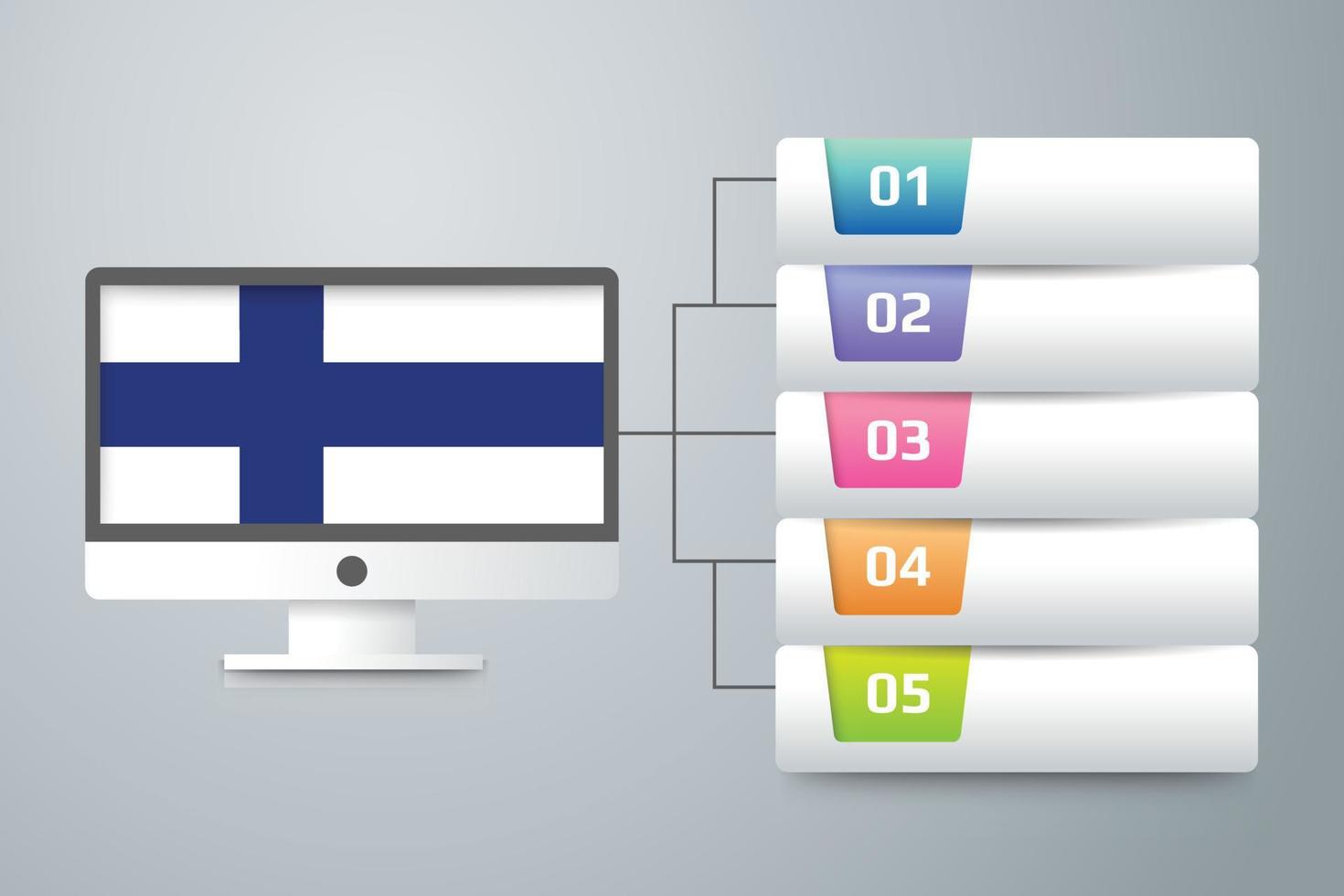 01

02

03

04

05