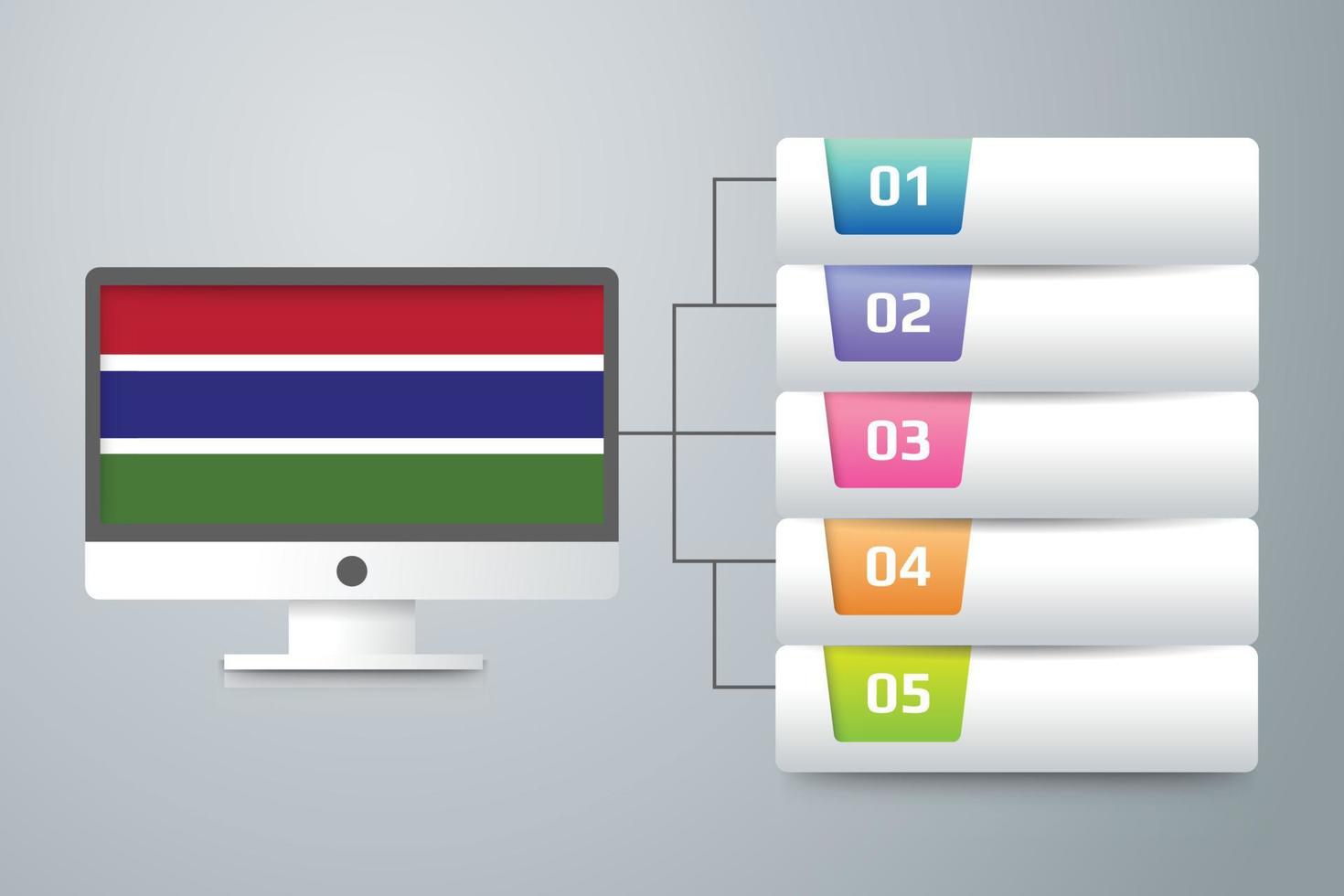 01

02

03

04

05