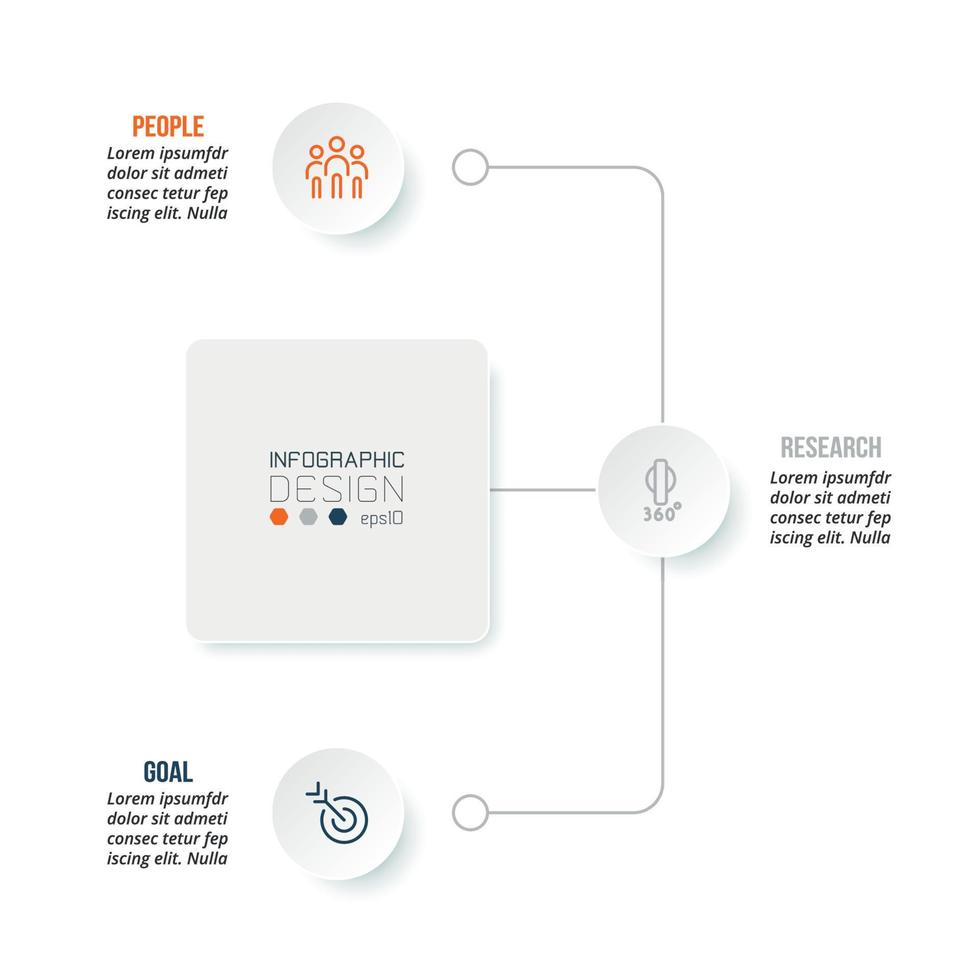 PEOPLE
Lorem ipsumfdr dolor sit admeti consec tetur fep iscing elit. Nulla

INFOGRAPHIC
DESIGN
eps10

360°

RESEARCH
Lorem ipsumfdr dolor sit admeti consec tetur fep iscing elit. Nulla

GOAL
Lorem ipsumfdr dolor sit admeti consec tetur fep iscing elit. Nulla