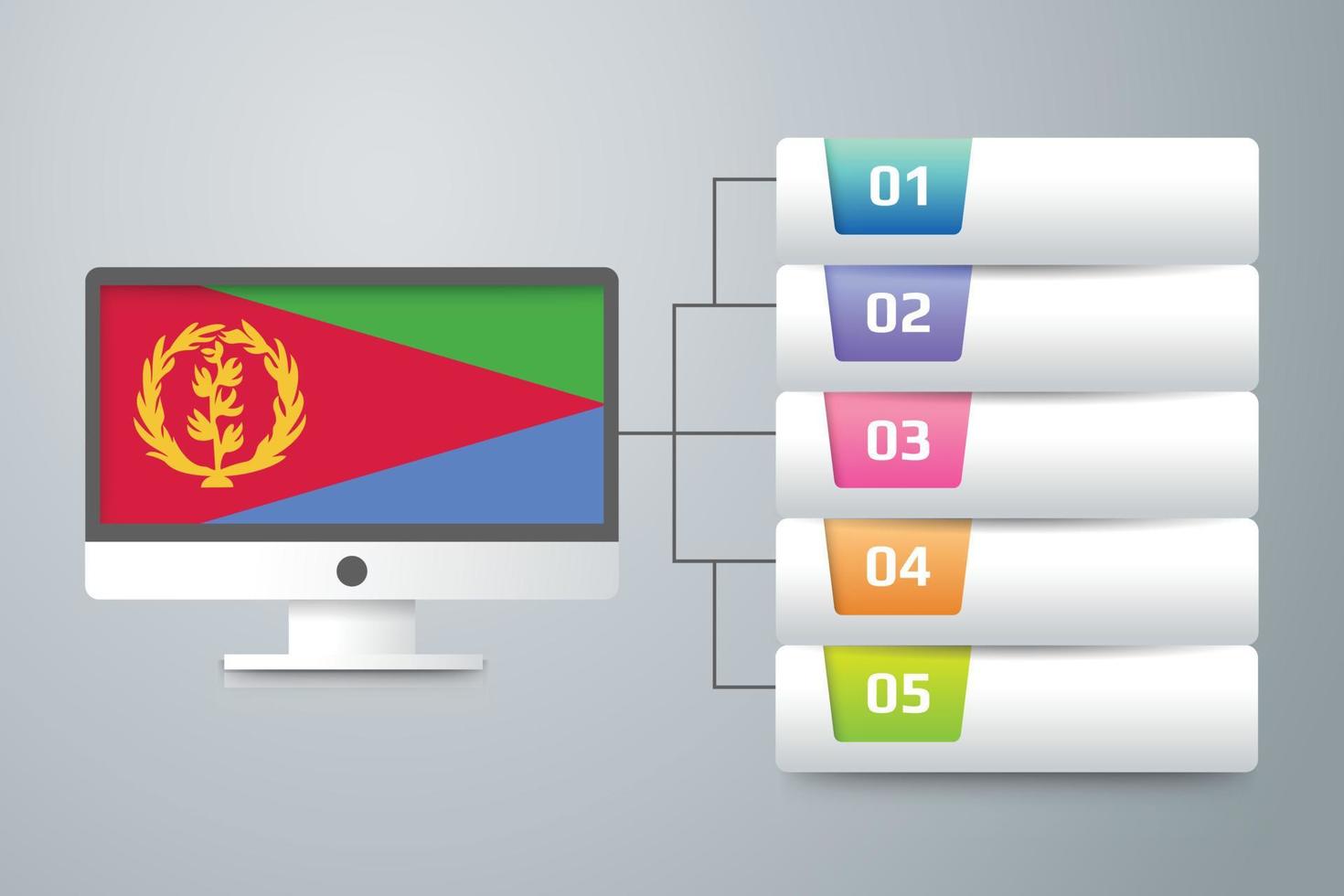 01

02

03

04

05