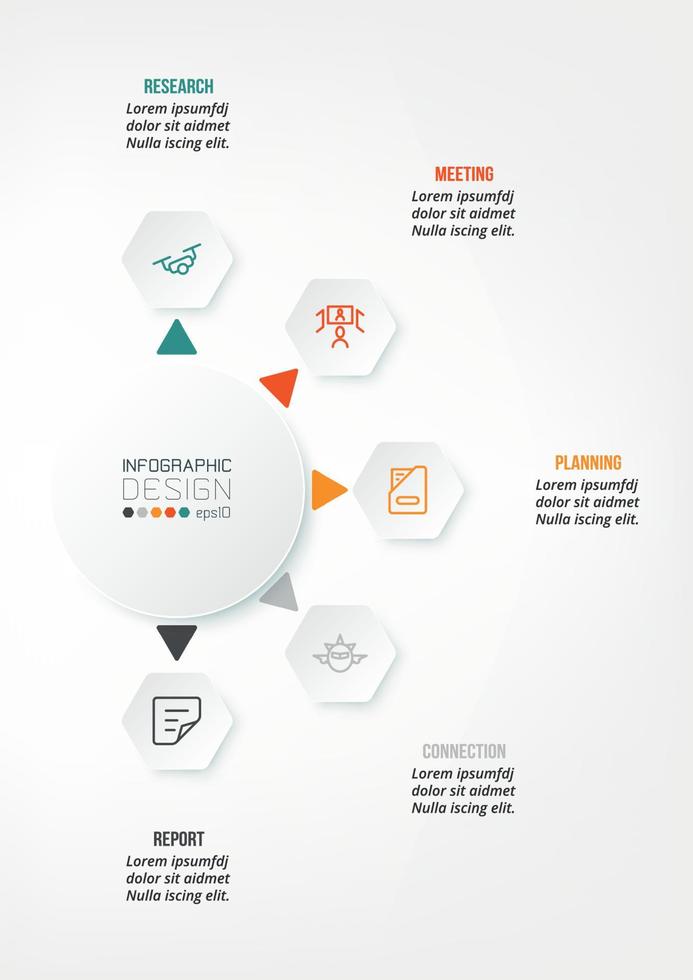 RESEARCH
Lorem ipsumfdj dolor sit aidmet Nulla iscing elit.

MEETING
Lorem ipsumfdj dolor sit aidmet Nulla iscing elit.

INFOGRAPHIC
DESIGN
eps10

PLANNING
Lorem ipsumfdj dolor sit aidmet Nulla iscing elit.

CONNECTION
Lorem ipsumfdj dolor sit aidmet Nulla iscing elit.

REPORT
Lorem ipsumfdj dolor sit aidmet Nulla iscing elit.