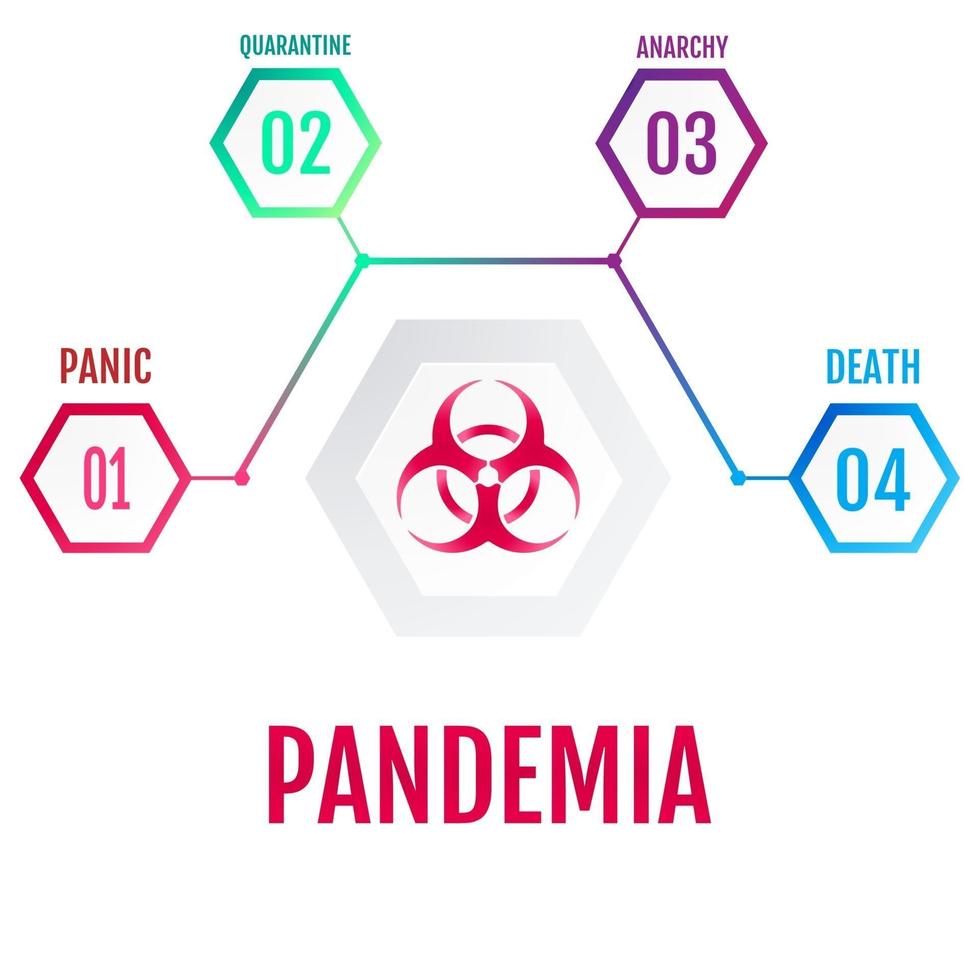 PANIC
01

QUARANTINE
02

ANARCHY
03

DEATH
04

PANDEMIA