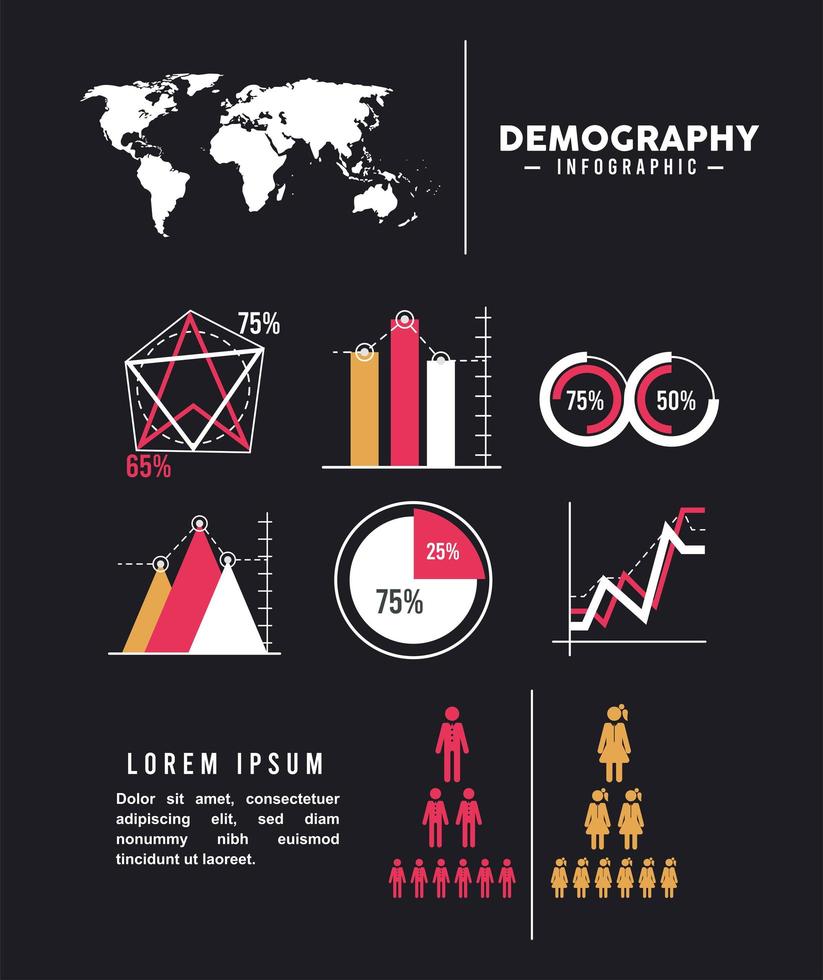 DEMOGRAPHY
— INFOGRAPHIC —

75%
65%

75%
50%

25%
75%

LOREM IPSUM

Dolor sit amet, consectetuer adipiscing elit, sed diam nonummy nibh euismod tincidunt ut laoreet.