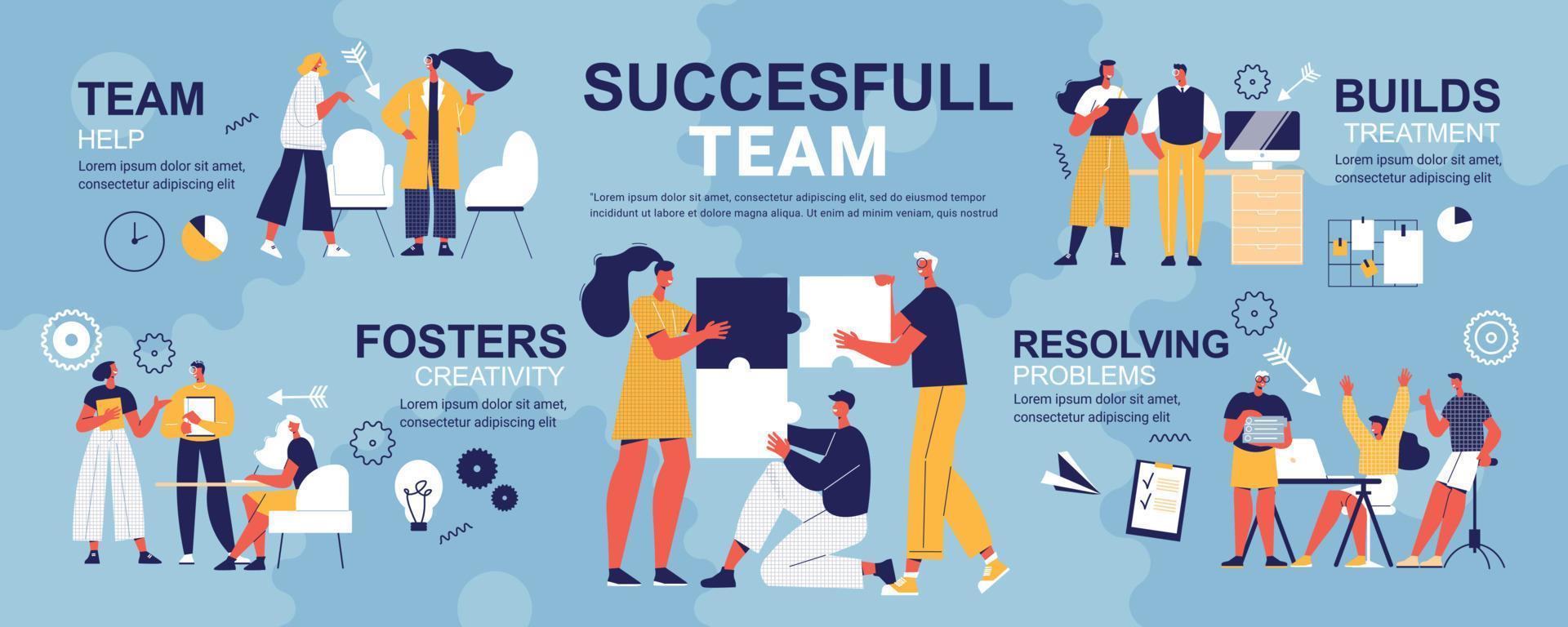 TEAM
HELP
Lorem ipsum dolor sit amet, consectetur adipiscing elit

SUCCESFULL
TEAM

"Lorem ipsum dolor sit amet, consectetur adipiscing elit, sed do eiusmod tempor incididunt ut labore et dolore magna aliqua. Ut enim ad minim veniam, quis nostrud

BUILDS
TREATMENT
Lorem ipsum dolor sit amet, consectetur adipiscing elit

FOSTERS
CREATIVITY
Lorem ipsum dolor sit amet, consectetur adipiscing elit

RESOLVING
PROBLEMS
Lorem ipsum dolor sit amet, consectetur adipiscing elit