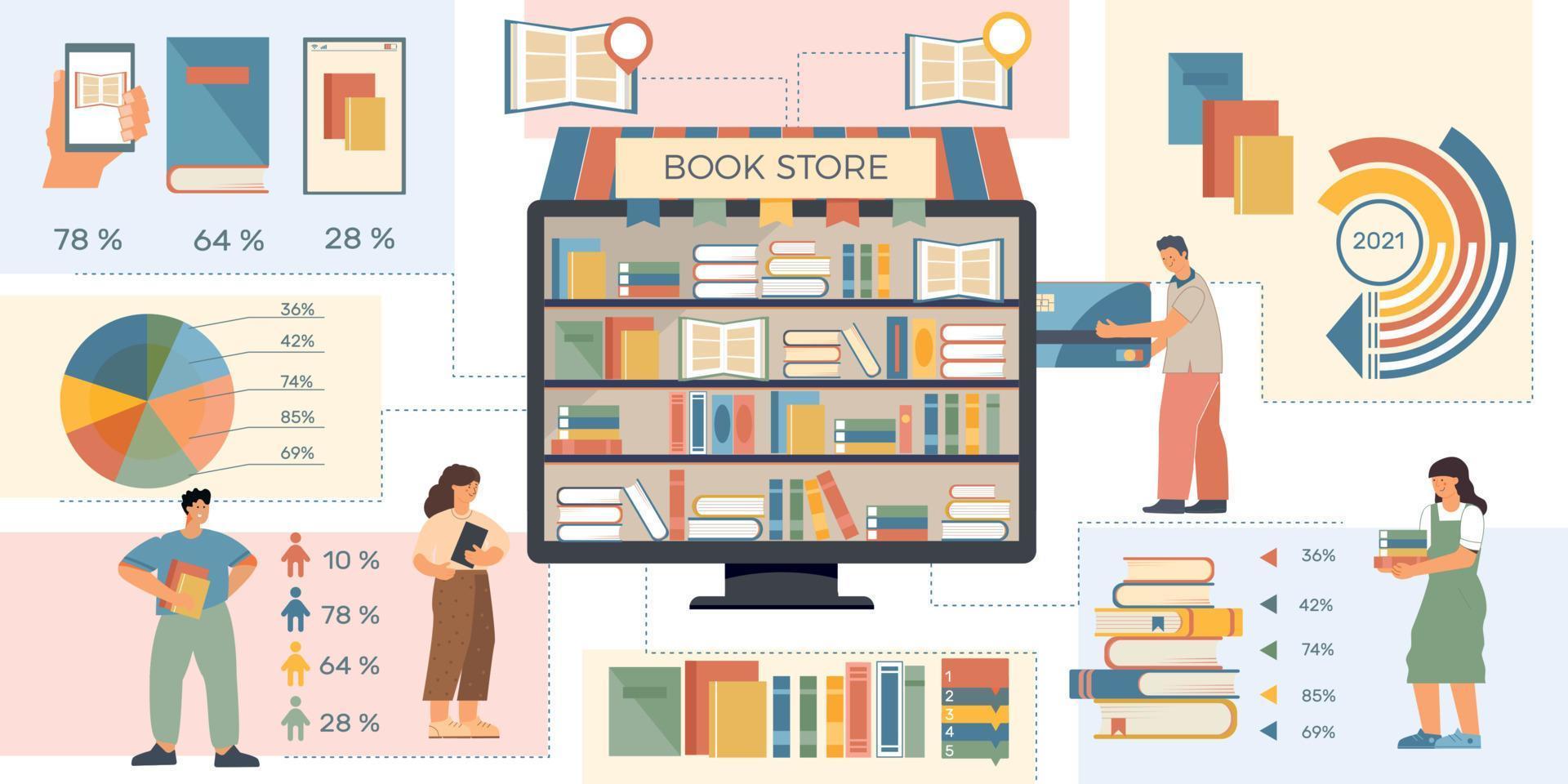 78 %
64 %
28 %

BOOK STORE

2021

36%
42%
74%
85%
69%

10 %
78 %
64 %
28 %

1
2
3
4
5

36%
42%
74%
85%
69%