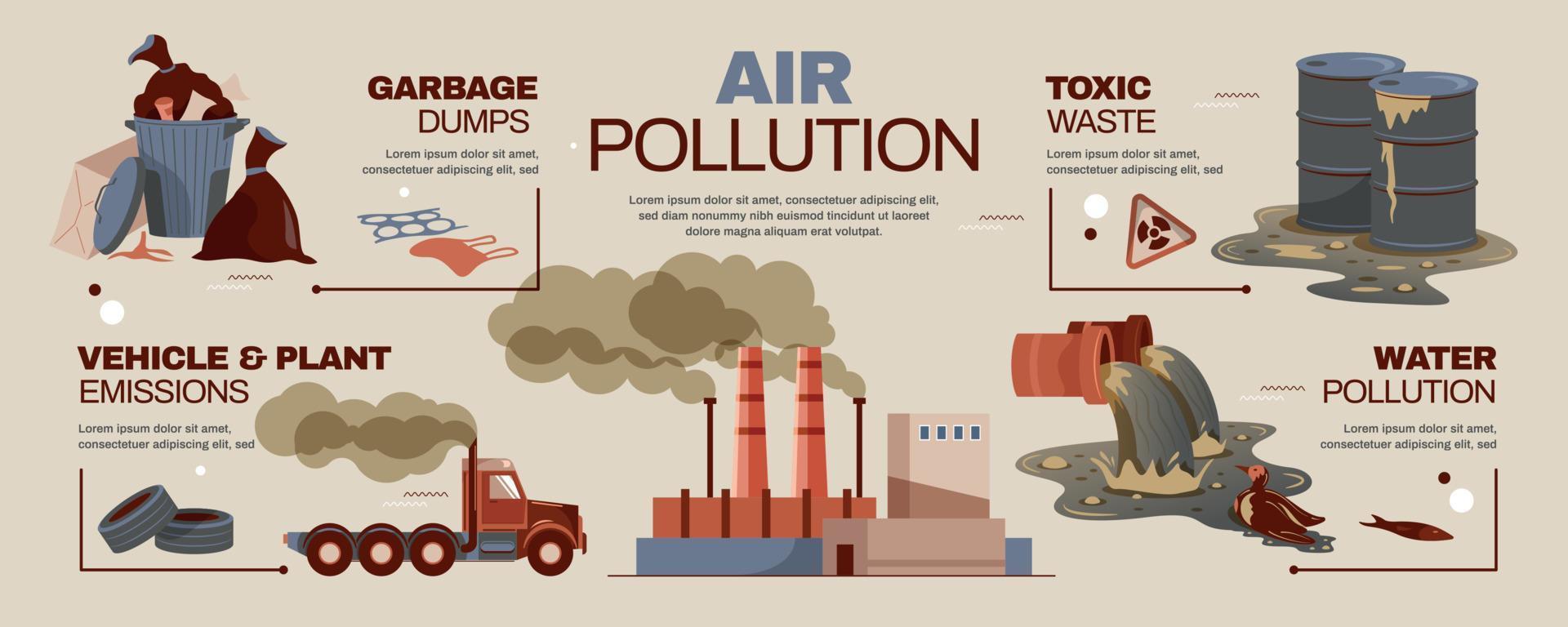 GARBAGE
DUMPS

Lorem ipsum dolor sit amet, consectetuer adipiscing elit, sed

AIR
POLLUTION

Lorem ipsum dolor sit amet, consectetuer adipiscing elit, sed diam nonummy nibh euismod tincidunt ut laoreet dolore magna aliquam erat volutpat.

TOXIC
WASTE

Lorem ipsum dolor sit amet, consectetuer adipiscing elit, sed

VEHICLE & PLANT
EMISSIONS

Lorem ipsum dolor sit amet, consectetuer adipiscing elit, sed

WATER
POLLUTION

Lorem ipsum dolor sit amet, consectetuer adipiscing elit, sed