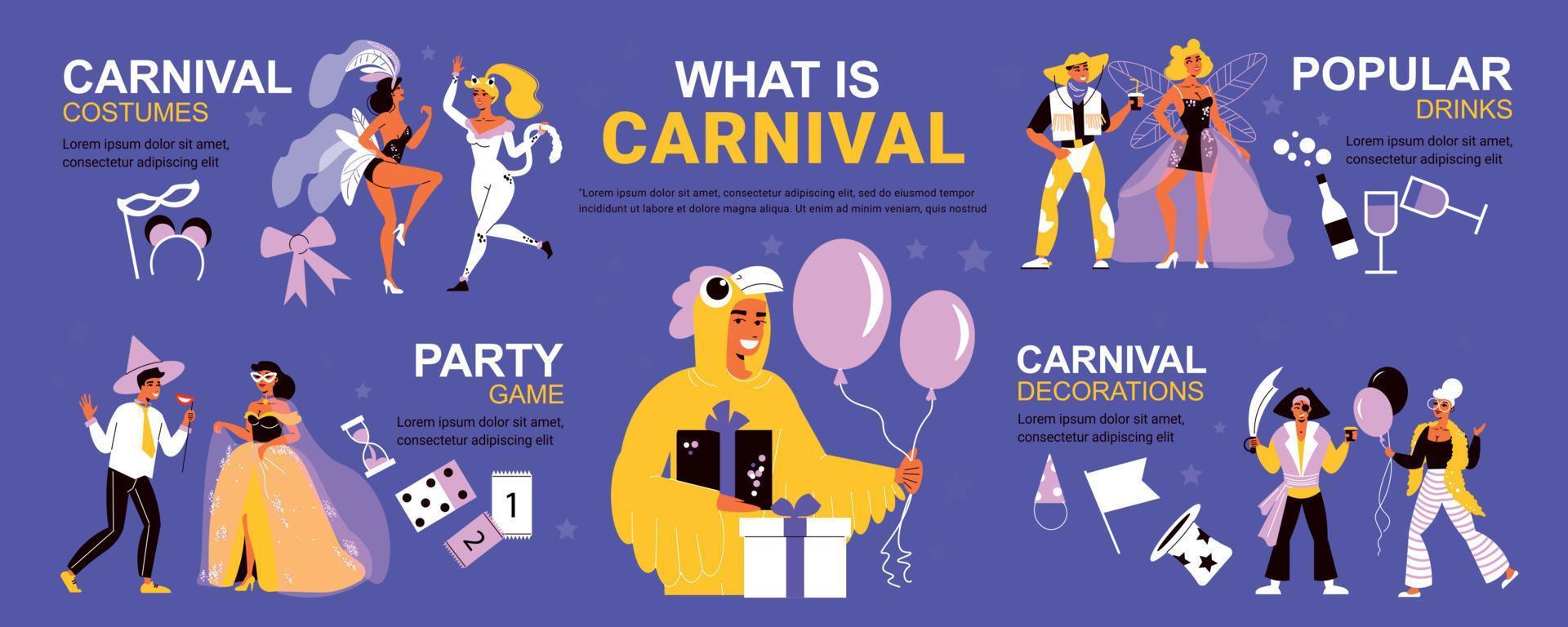 CARNIVAL
COSTUMES
Lorem ipsum dolor sit amet, consectetur adipiscing elit

WHAT IS
CARNIVAL
"Lorem ipsum dolor sit amet, consectetur adipiscing elit, sed do eiusmod tempor incididunt ut labore et dolore magna aliqua. Ut enim ad minim veniam, quis nostrud

POPULAR
DRINKS
Lorem ipsum dolor sit amet, consectetur adipiscing elit

PARTY
GAME
Lorem ipsum dolor sit amet, consectetur adipiscing elit

1
2

CARNIVAL
DECORATIONS
Lorem ipsum dolor sit amet, consectetur adipiscing elit