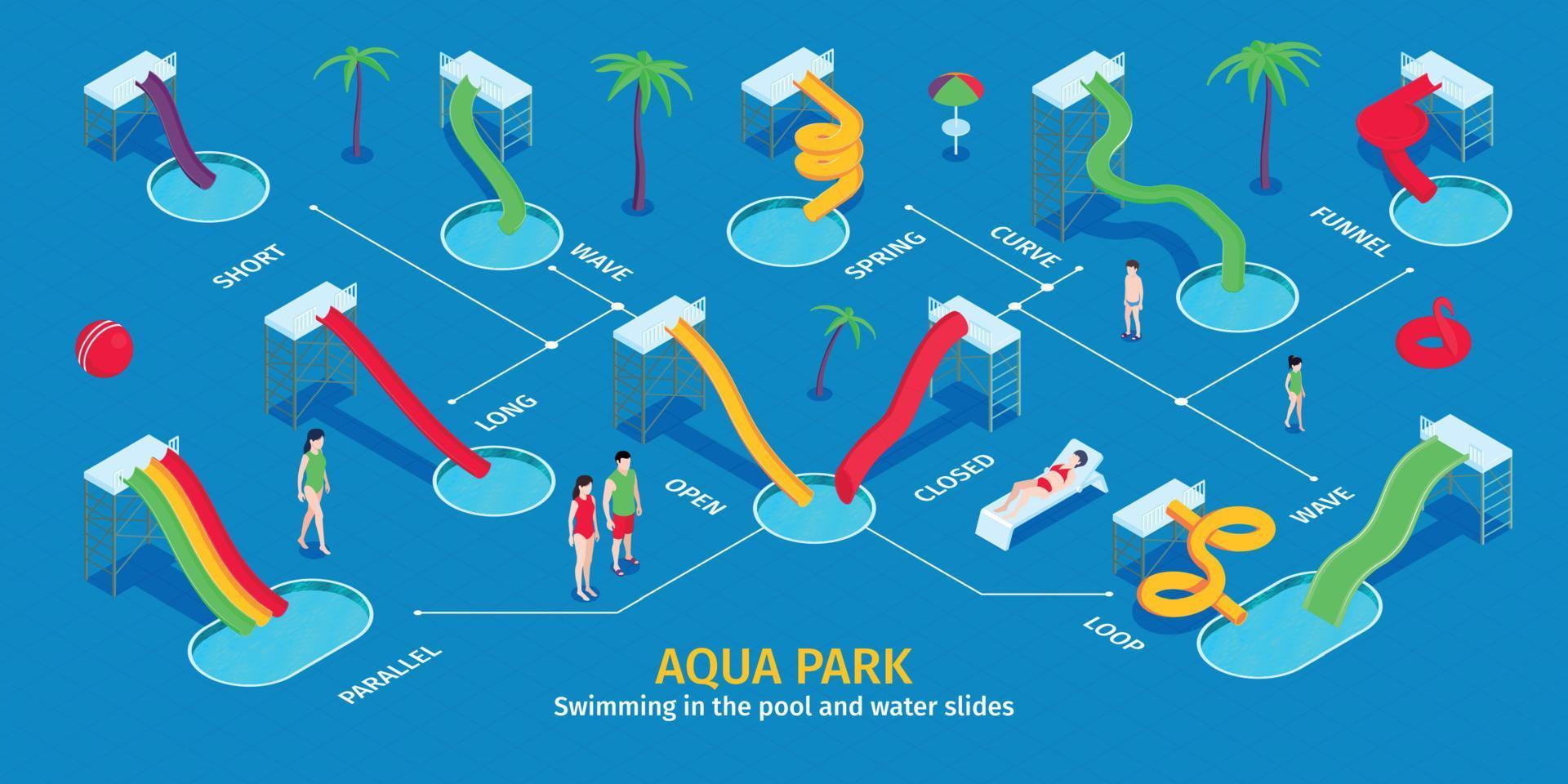 SHORT

WAVE

SPRING

CURVE

FUNNEL

LONG

OPEN

CLOSED

WAVE

PARALLEL

LOOP

AQUA PARK

Swimming in the pool and water slides