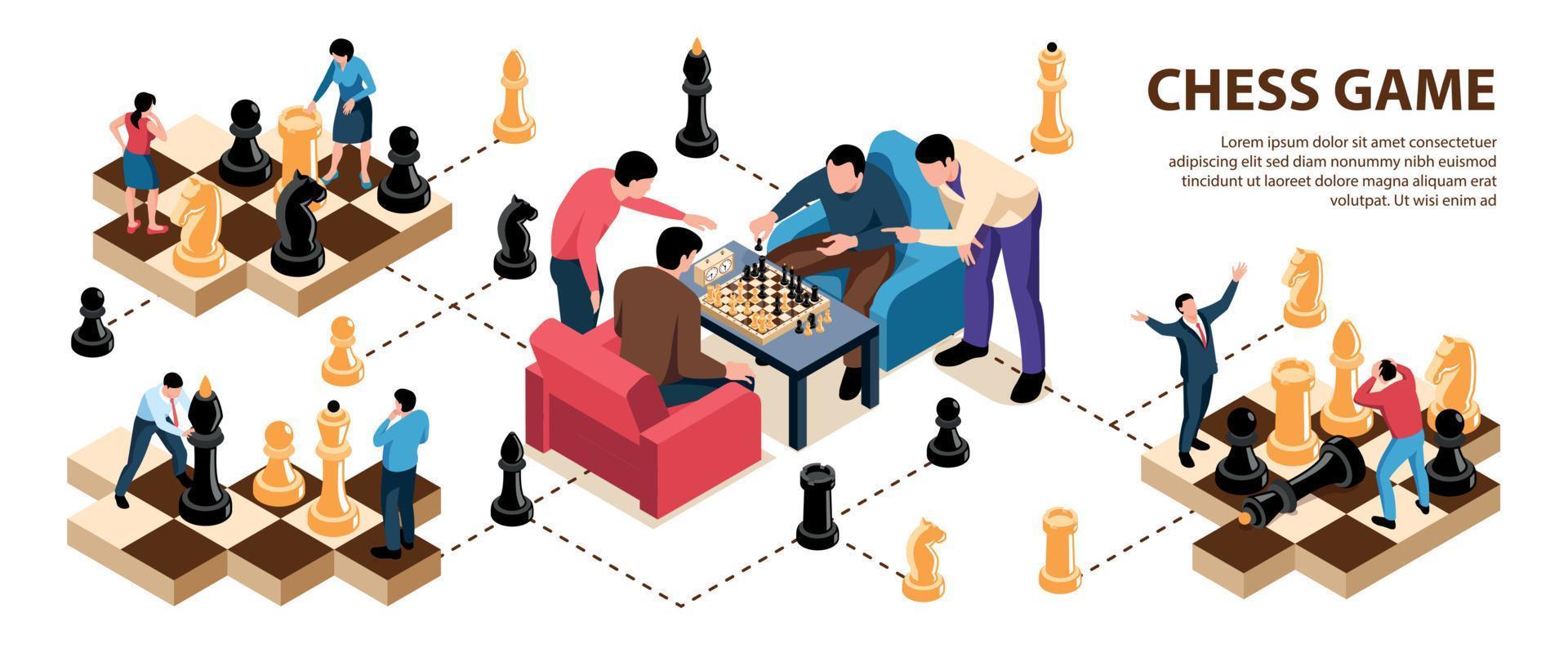 CHESS GAME

Lorem ipsum dolor sit amet consectetuer adipiscing elit sed diam nonummy nibh euismod tincidunt ut laoreet dolore magna aliquam erat volutpat. Ut wisi enim ad