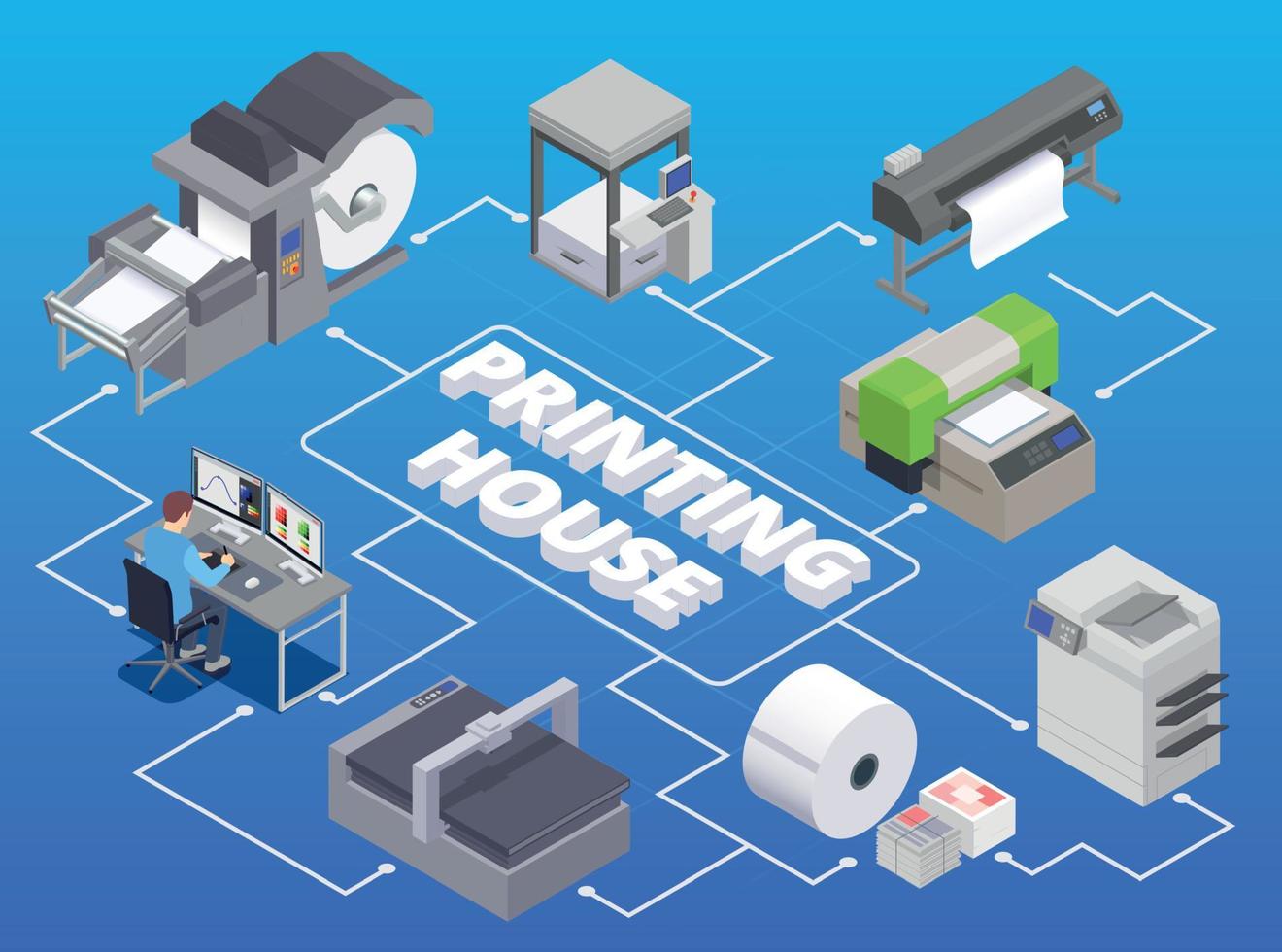 PRINTING HOUSE