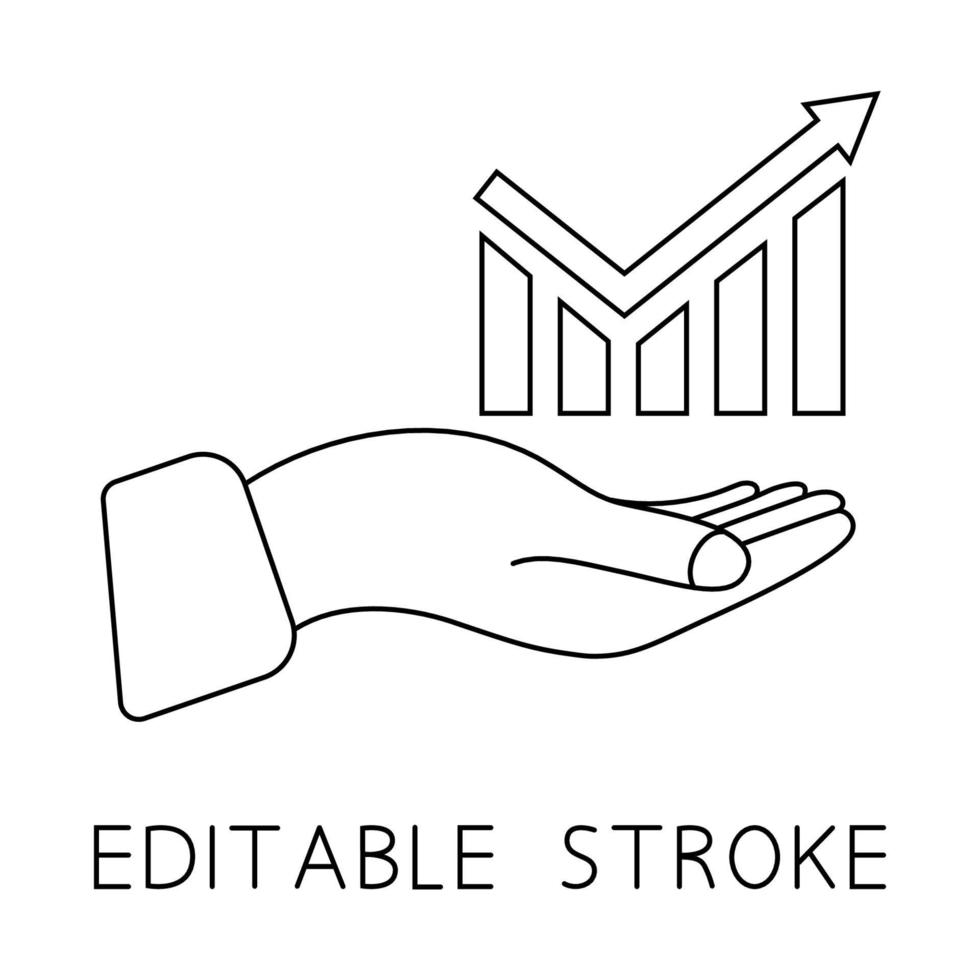 EDITABLE STROKE