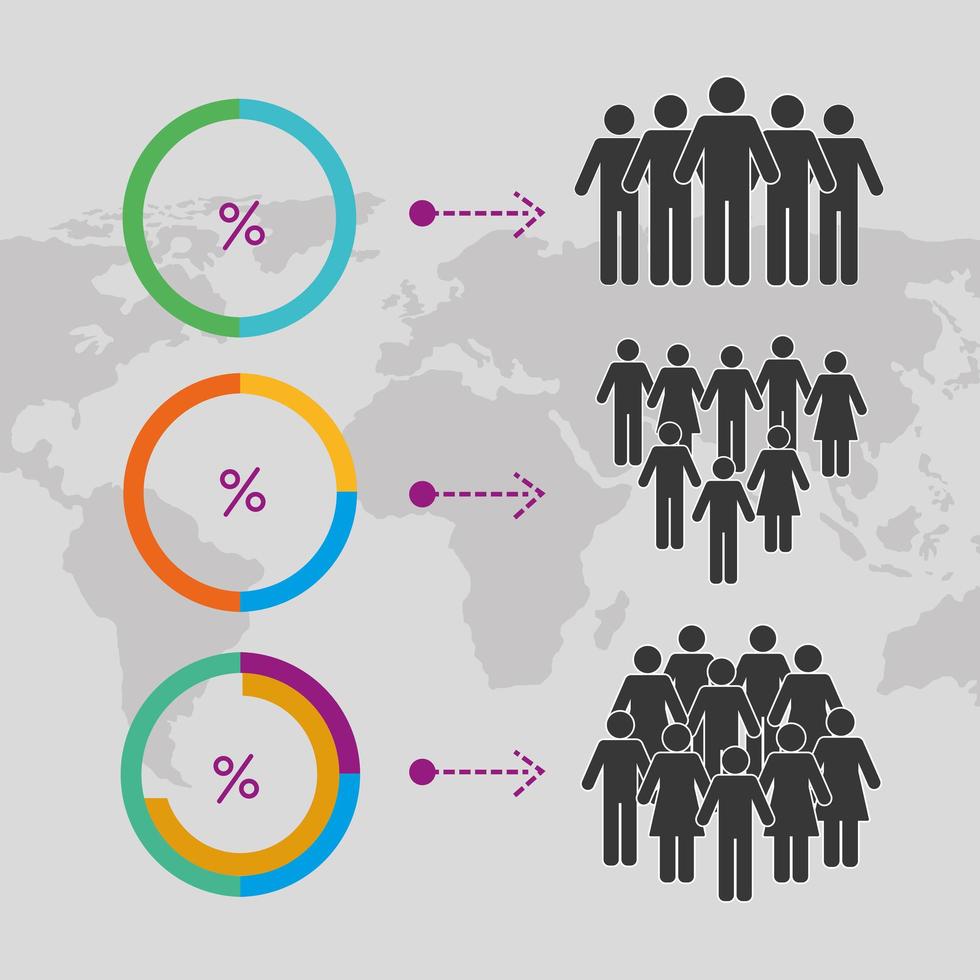 %

%

%