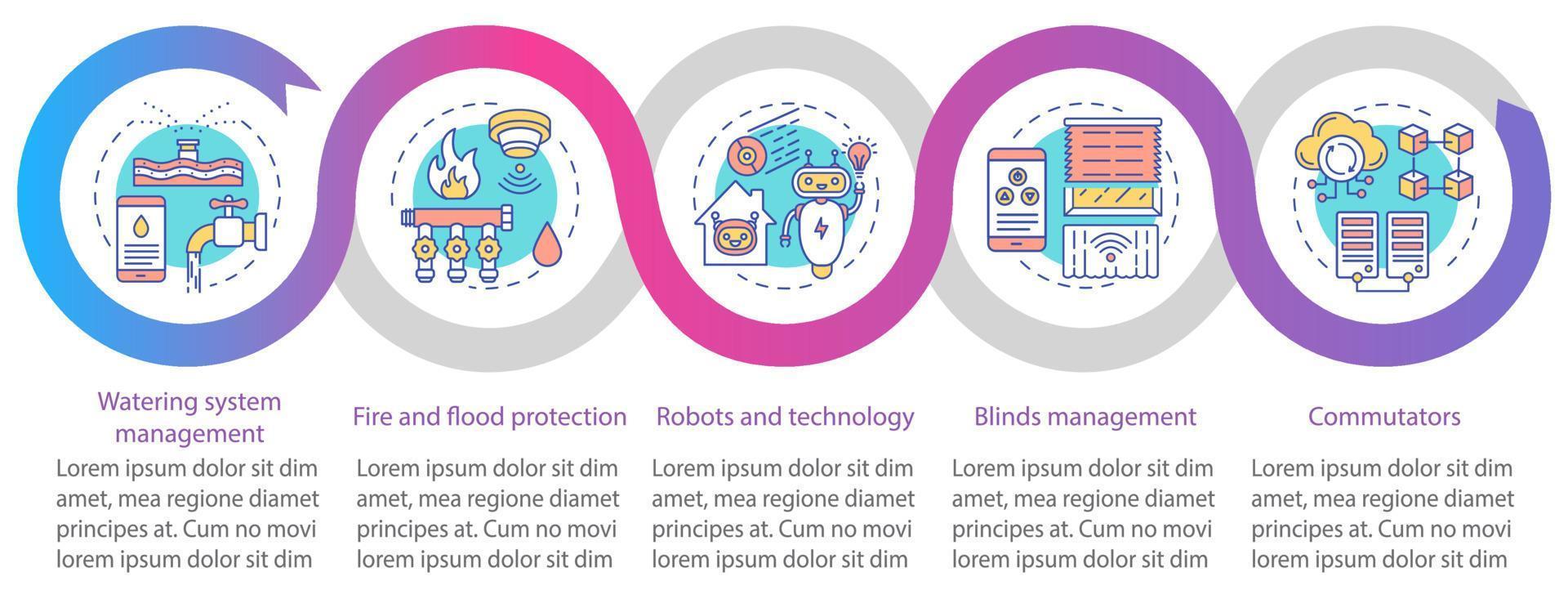 Watering system management

Lorem ipsum dolor sit dim amet, mea regione diamet principes at. Cum no movi lorem ipsum dolor sit dim

Fire and flood protection

Lorem ipsum dolor sit dim amet, mea regione diamet principes at. Cum no movi lorem ipsum dolor sit dim

Robots and technology

Lorem ipsum dolor sit dim amet, mea regione diamet principes at. Cum no movi lorem ipsum dolor sit dim

Blinds management

Lorem ipsum dolor sit dim amet, mea regione diamet principes at. Cum no movi lorem ipsum dolor sit dim

Commutators

Lorem ipsum dolor sit dim amet, mea regione diamet principes at. Cum no movi lorem ipsum dolor sit dim