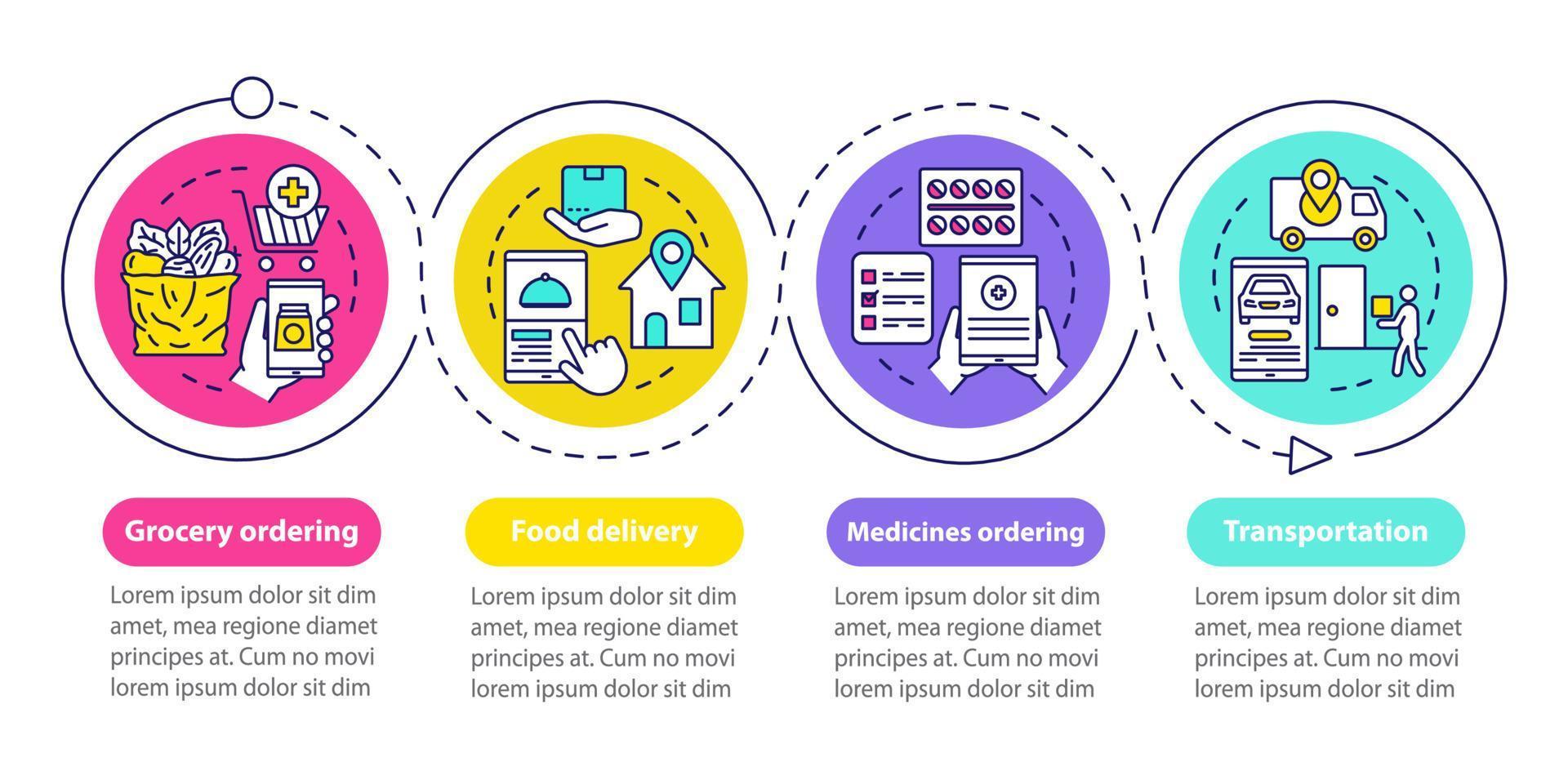 Grocery ordering

Lorem ipsum dolor sit dim amet, mea regione diamet principes at. Cum no movi lorem ipsum dolor sit dim

Food delivery

Lorem ipsum dolor sit dim amet, mea regione diamet principes at. Cum no movi lorem ipsum dolor sit dim

Medicines ordering

Lorem ipsum dolor sit dim amet, mea regione diamet principes at. Cum no movi lorem ipsum dolor sit dim

Transportation

Lorem ipsum dolor sit dim amet, mea regione diamet principes at. Cum no movi lorem ipsum dolor sit dim