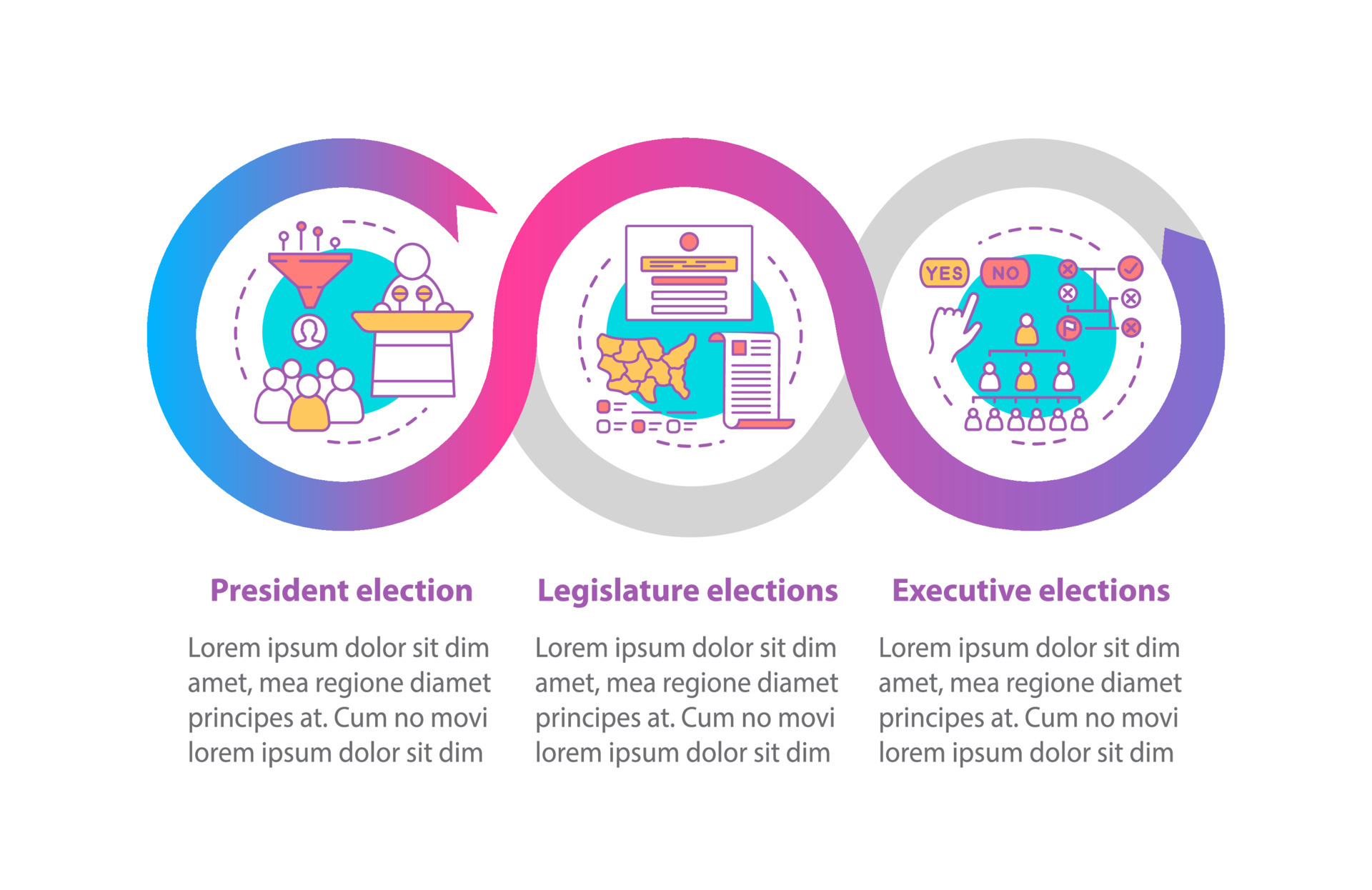 YES NO

President election

Lorem ipsum dolor sit dim amet, mea regione diamet principes at. Cum no movi lorem ipsum dolor sit dim

Legislature elections

Lorem ipsum dolor sit dim amet, mea regione diamet principes at. Cum no movi lorem ipsum dolor sit dim

Executive elections

Lorem ipsum dolor sit dim amet, mea regione diamet principes at. Cum no movi lorem ipsum dolor sit dim