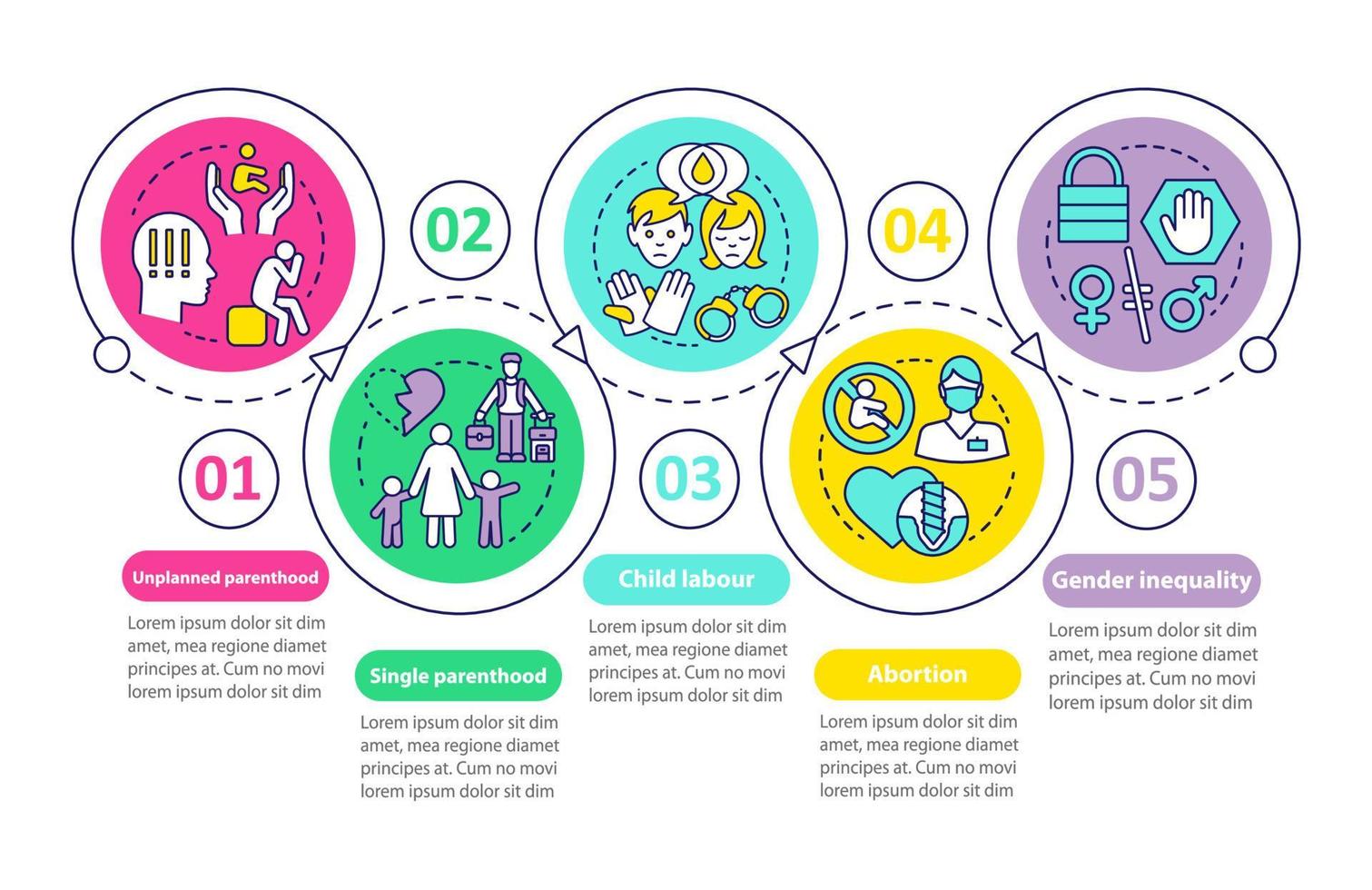 01

Unplanned parenthood

Lorem ipsum dolor sit dim amet, mea regione diamet principes at. Cum no movi lorem ipsum dolor sit dim

02

Single parenthood

Lorem ipsum dolor sit dim amet, mea regione diamet principes at. Cum no movi lorem ipsum dolor sit dim

03

Child labour

Lorem ipsum dolor sit dim amet, mea regione diamet principes at. Cum no movi lorem ipsum dolor sit dim

04

Abortion

Lorem ipsum dolor sit dim amet, mea regione diamet principes at. Cum no movi lorem ipsum dolor sit dim

05

Gender inequality

Lorem ipsum dolor sit dim amet, mea regione diamet principes at. Cum no movi lorem ipsum dolor sit dim