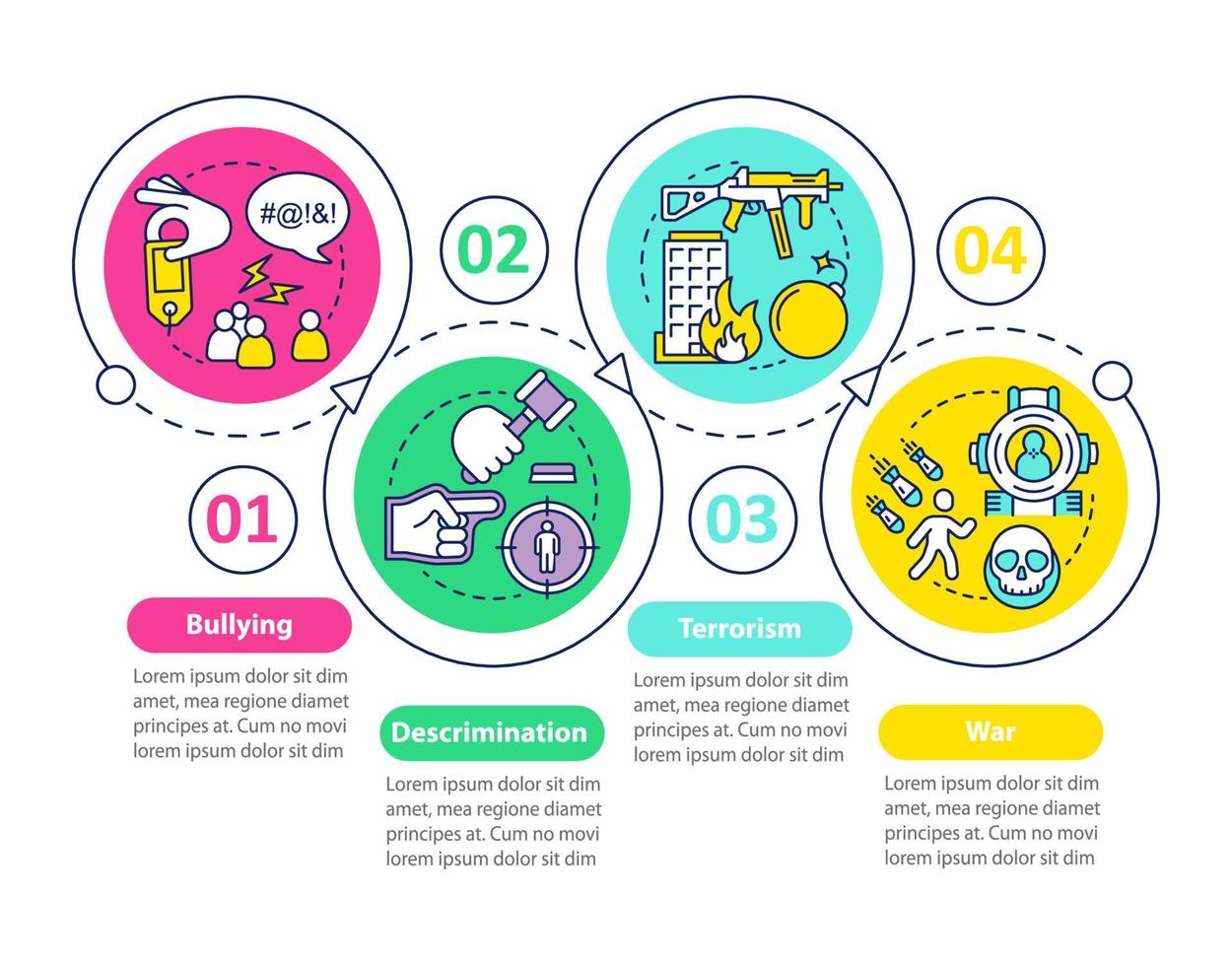 #@!&!

01

Bullying

Lorem ipsum dolor sit dim amet, mea regione diamet principes at. Cum no movi lorem ipsum dolor sit dim

02

Descrimination

Lorem ipsum dolor sit dim amet, mea regione diamet principes at. Cum no movi lorem ipsum dolor sit dim

03

Terrorism

Lorem ipsum dolor sit dim amet, mea regione diamet principes at. Cum no movi lorem ipsum dolor sit dim

04

War

Lorem ipsum dolor sit dim amet, mea regione diamet principes at. Cum no movi lorem ipsum dolor sit dim