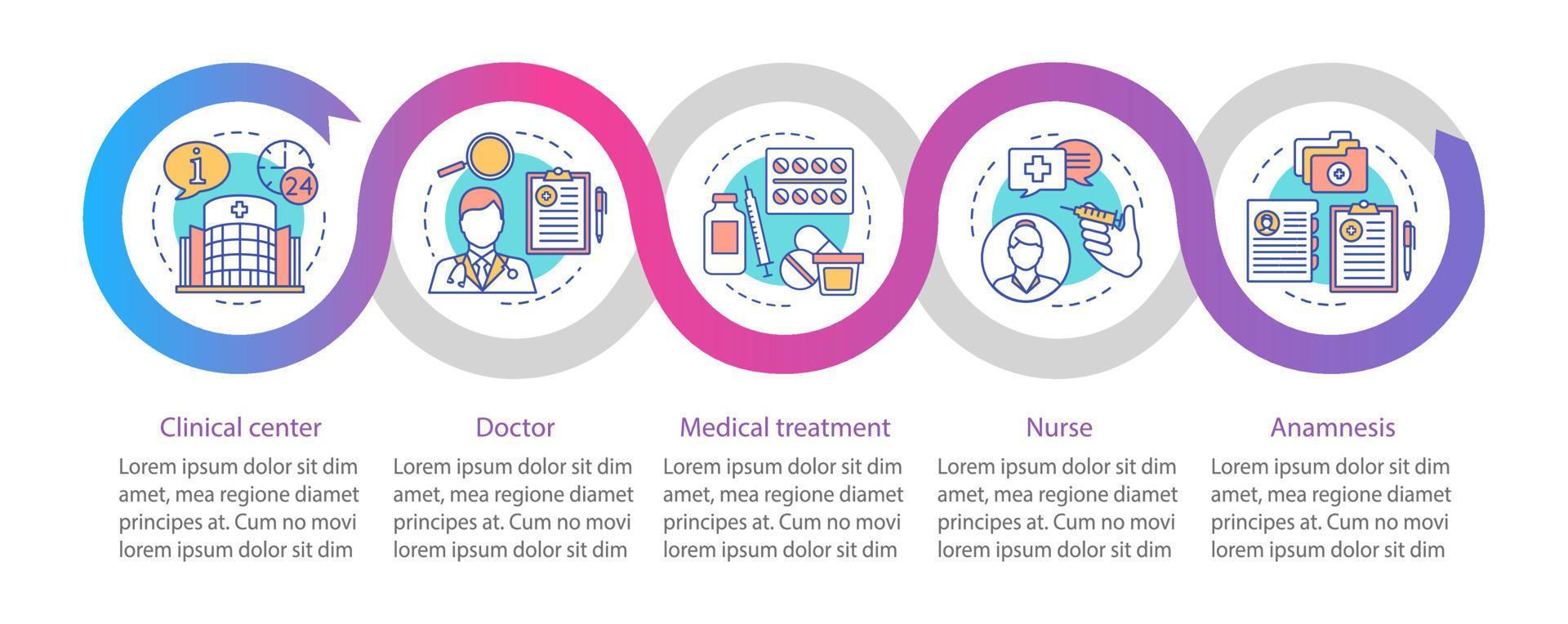 i

24

Clinical center
Lorem ipsum dolor sit dim amet, mea regione diamet principes at. Cum no movi lorem ipsum dolor sit dim

Doctor
Lorem ipsum dolor sit dim amet, mea regione diamet principes at. Cum no movi lorem ipsum dolor sit dim

Medical treatment
Lorem ipsum dolor sit dim amet, mea regione diamet principes at. Cum no movi lorem ipsum dolor sit dim

Nurse
Lorem ipsum dolor sit dim amet, mea regione diamet principes at. Cum no movi lorem ipsum dolor sit dim

Anamnesis
Lorem ipsum dolor sit dim amet, mea regione diamet principes at. Cum no movi lorem ipsum dolor sit dim